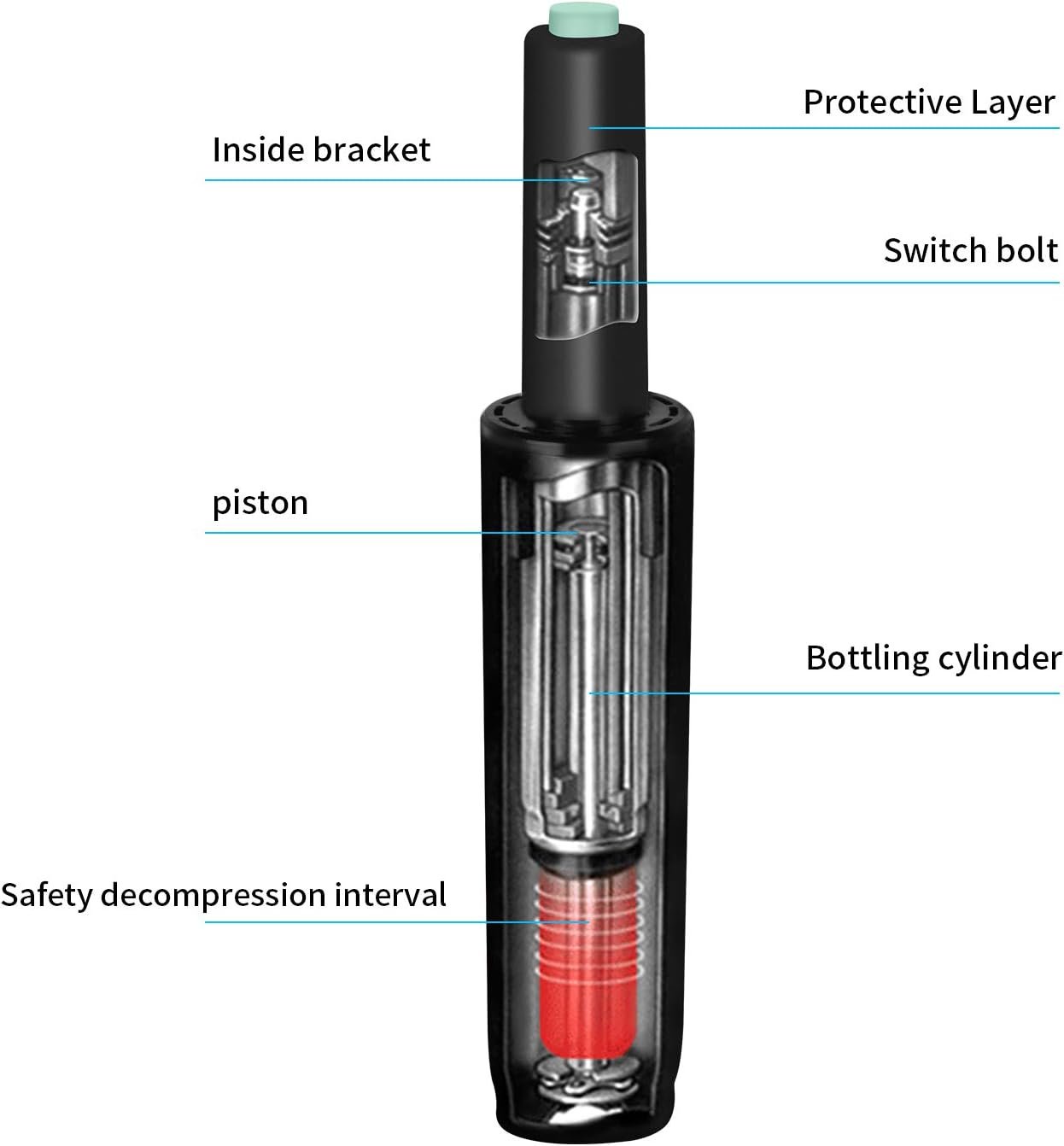 Protective Layer

Inside bracket

Switch bolt

piston

Bottling cylinder

Safety decompression interval