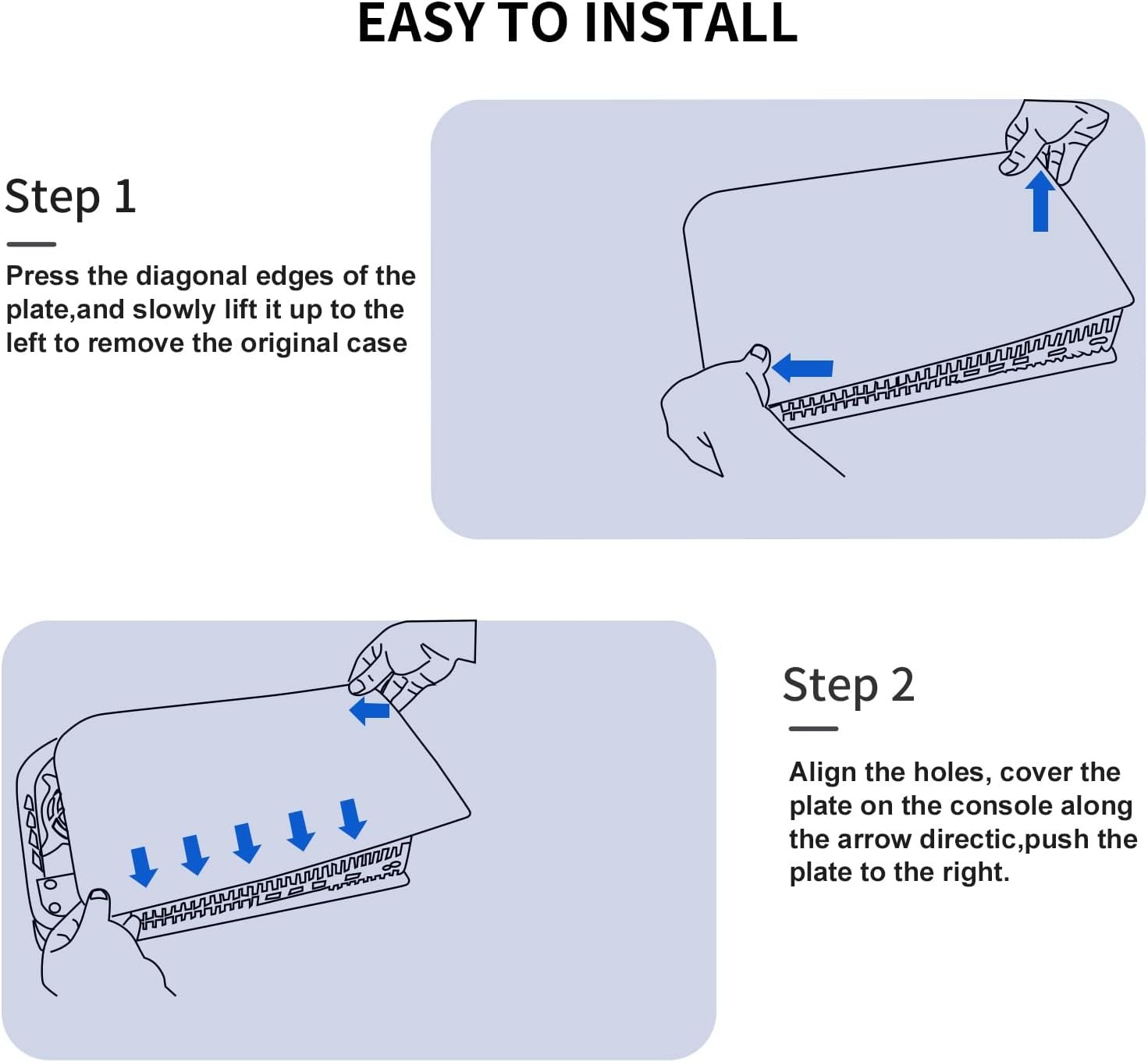 EASY TO INSTALL

Step 1

Press the diagonal edges of the plate,and slowly lift it up to the left to remove the original case

Step 2

Align the holes, cover the plate on the console along the arrow directic,push the plate to the right.