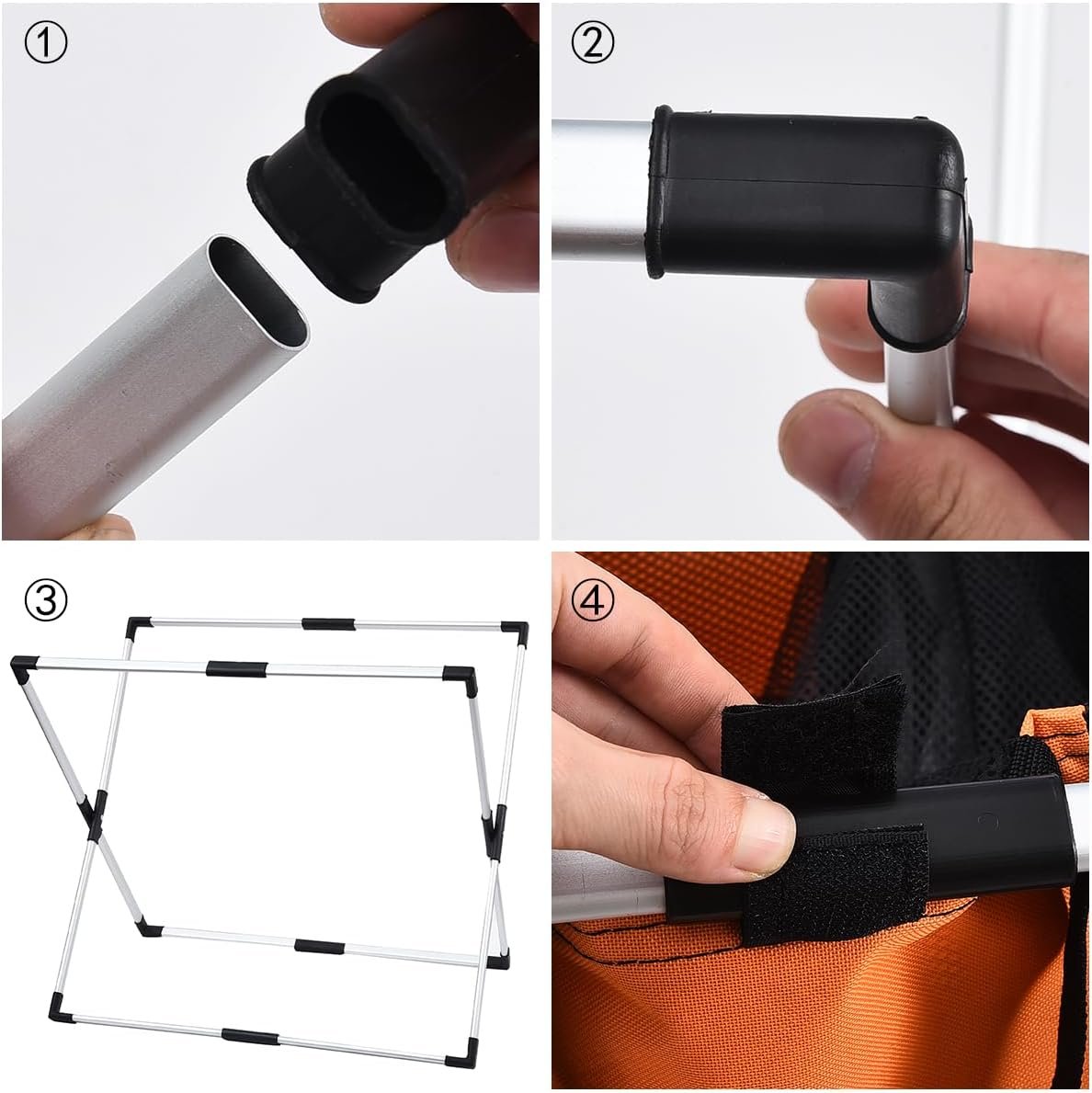 ①

②

③

④