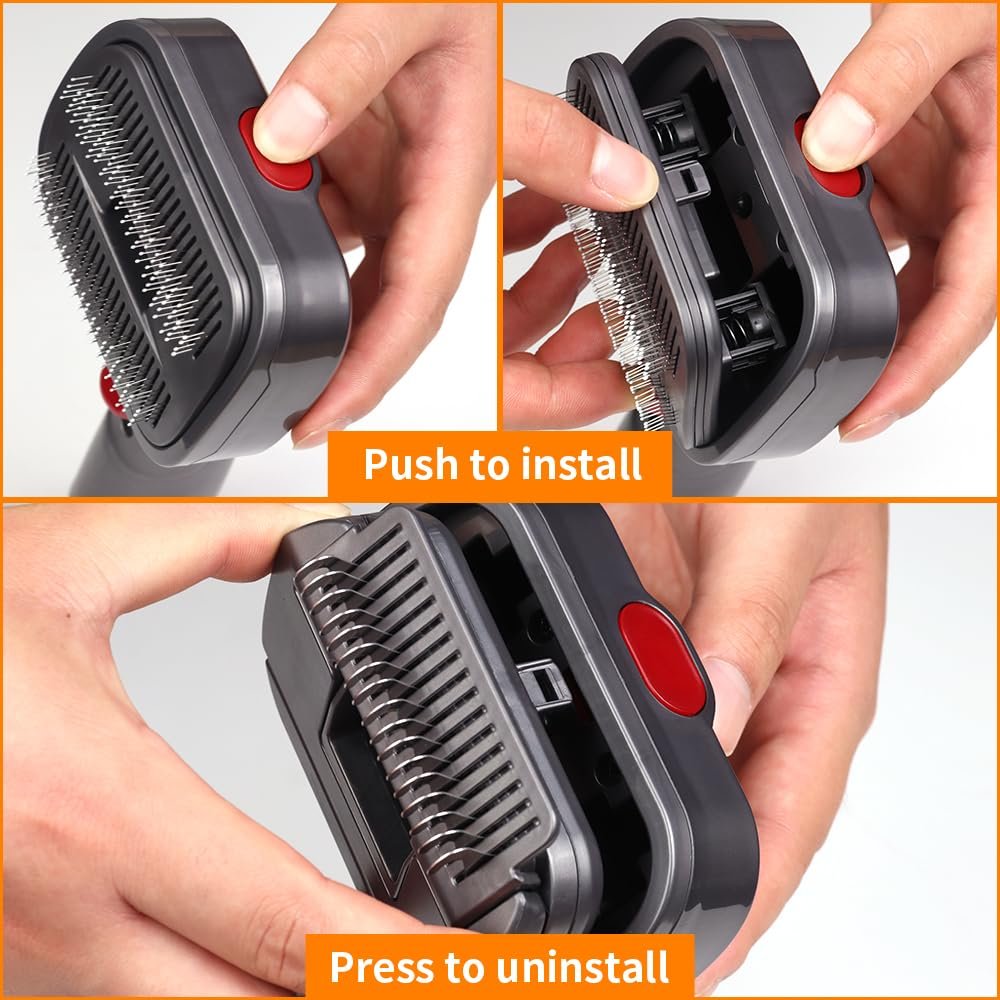 Push to install

Press to uninstall