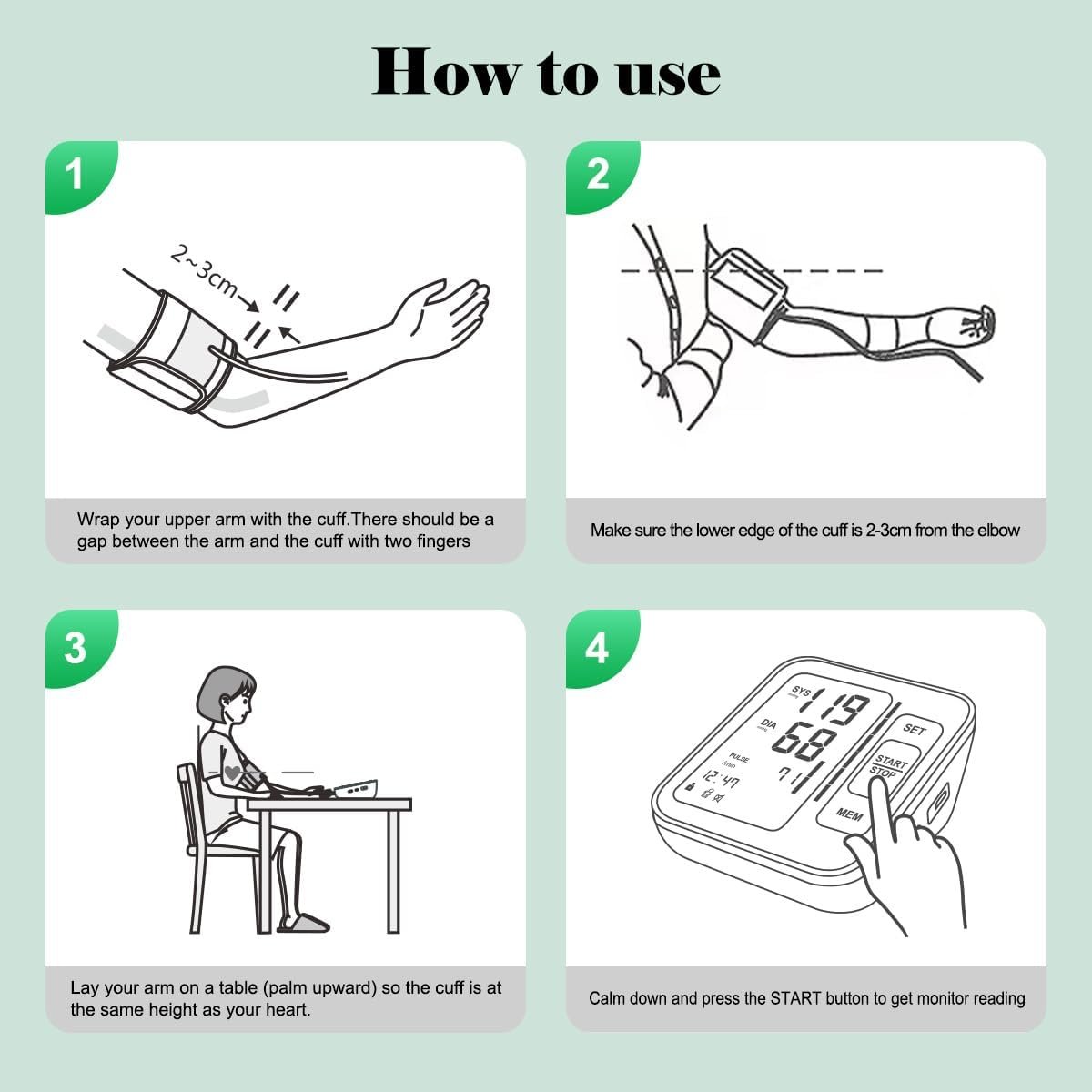 How to use

1

2~3cm

Wrap your upper arm with the cuff.There should be a gap between the arm and the cuff with two fingers

2

Make sure the lower edge of the cuff is 2-3cm from the elbow

3

Lay your arm on a table (palm upward) so the cuff is at the same height as your heart.

4

SYS
119
DIA
68
PULSE
/min
71
12:47
SET
START
STOP
MEM

Calm down and press the START button to get monitor reading