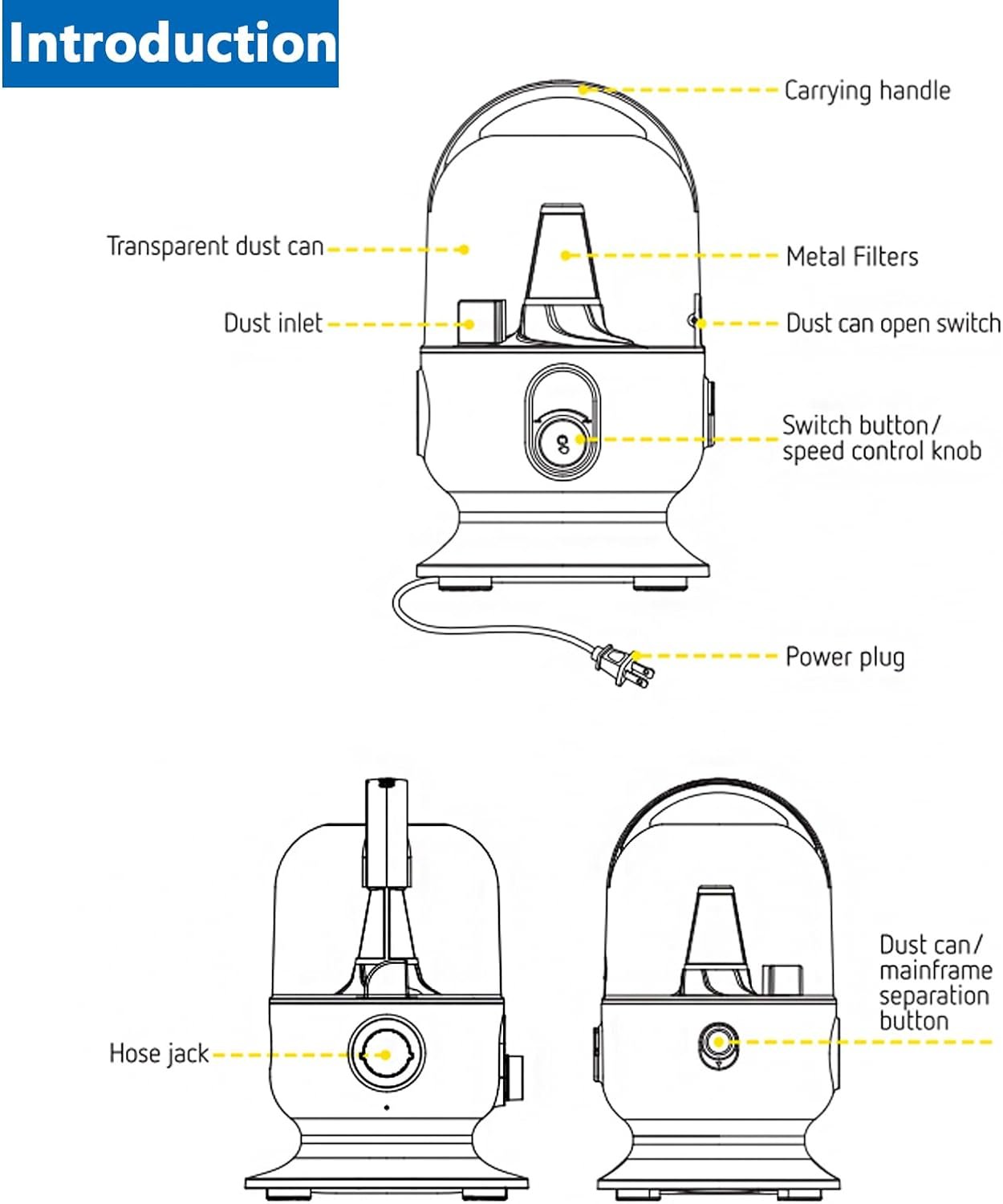 Introduction

Carrying handle

Transparent dust can

Metal Filters

Dust inlet

Dust can open switch

Switch button/ speed control knob

Power plug

Hose jack

Dust can/ mainframe separation button