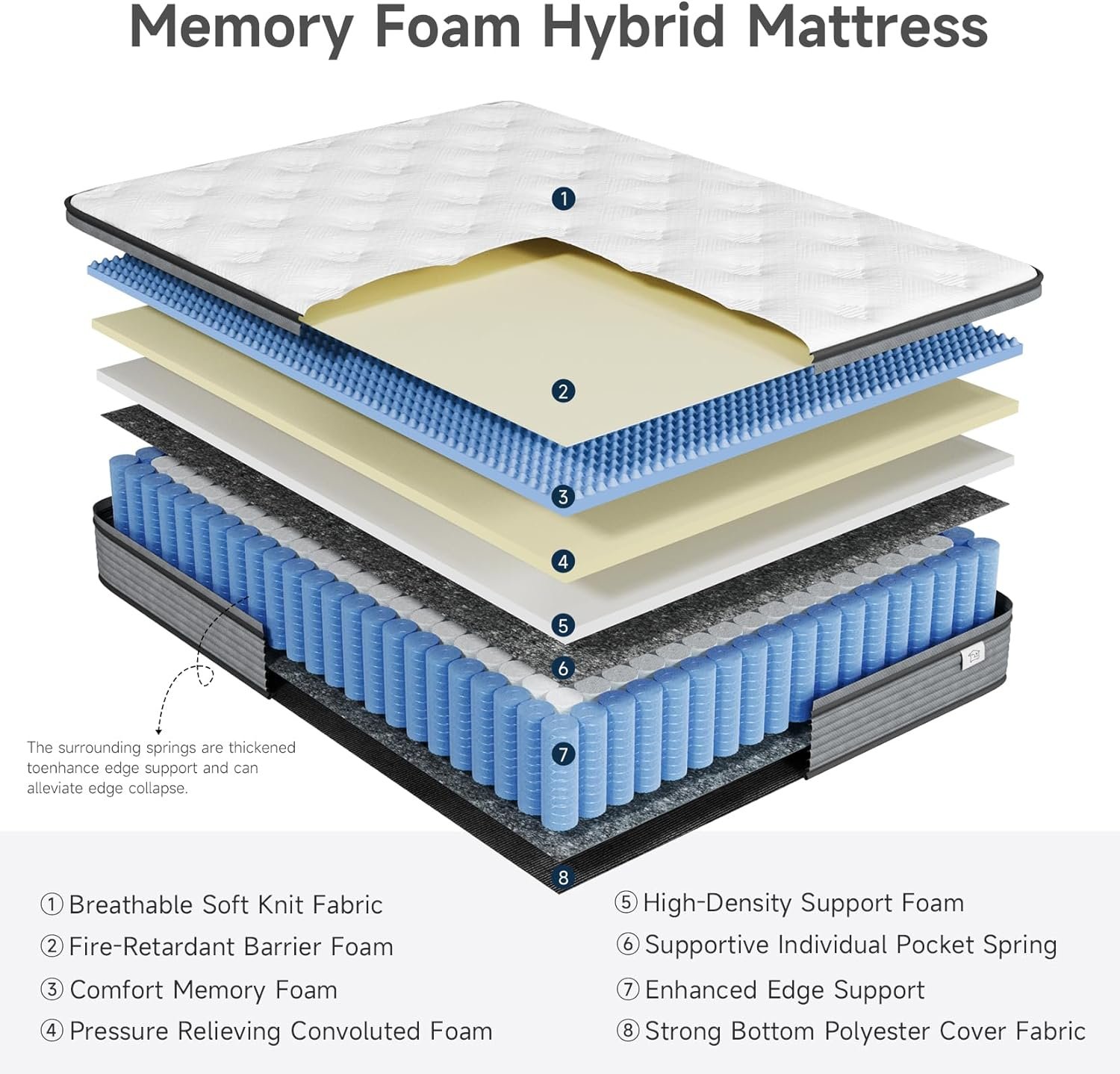 Memory Foam Hybrid Mattress

1

2

3

4

5

6

7

8

The surrounding springs are thickened toenhance edge support and can alleviate edge collapse.

① Breathable Soft Knit Fabric
② Fire-Retardant Barrier Foam
③ Comfort Memory Foam
④ Pressure Relieving Convoluted Foam

⑤ High-Density Support Foam
⑥ Supportive Individual Pocket Spring
⑦ Enhanced Edge Support
⑧ Strong Bottom Polyester Cover Fabric