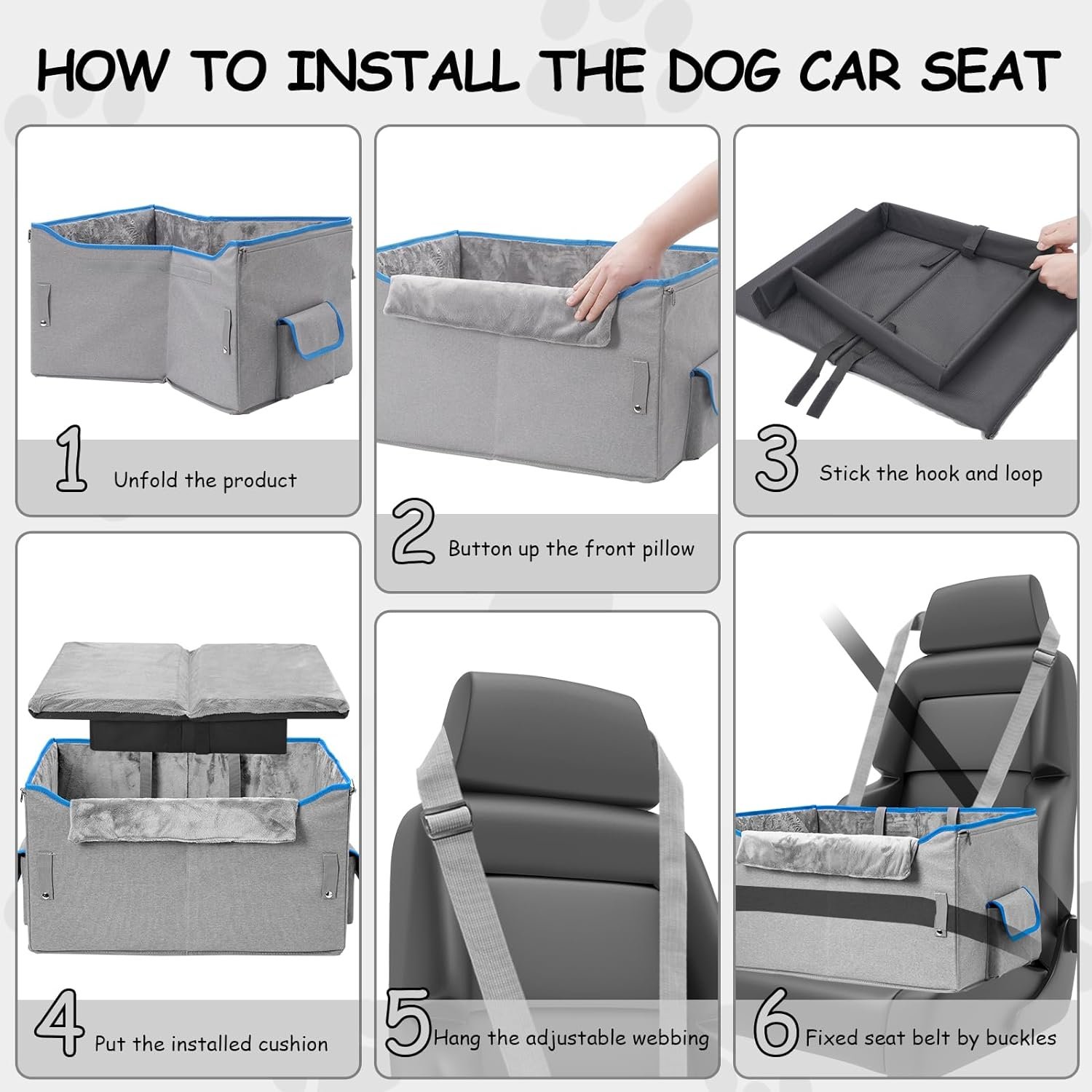 HOW TO INSTALL THE DOG CAR SEAT

1 Unfold the product

2 Button up the front pillow

3 Stick the hook and loop

4 Put the installed cushion

5 Hang the adjustable webbing

6 Fixed seat belt by buckles