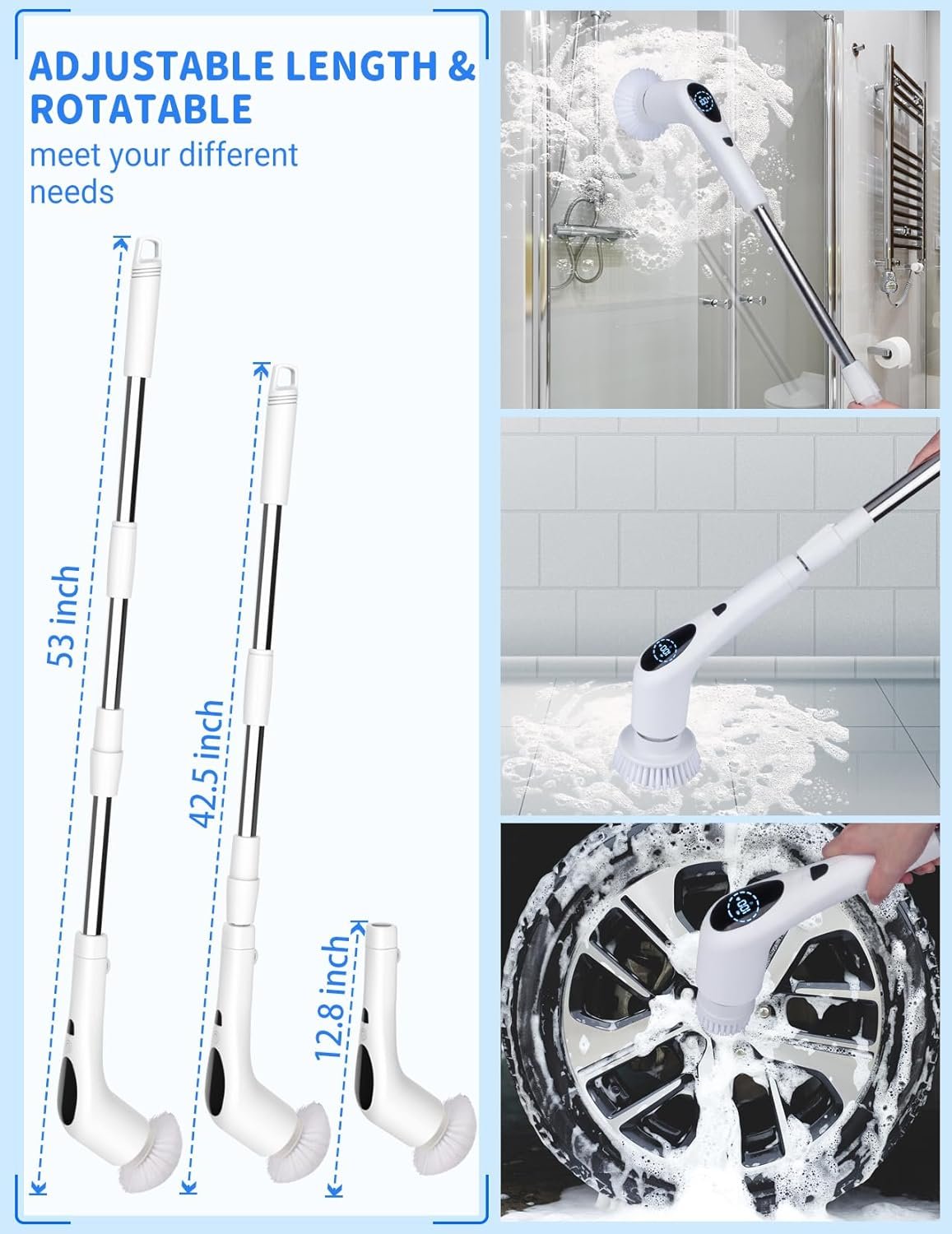 ADJUSTABLE LENGTH & ROTATABLE
meet your different needs

53 inch

42.5 inch

12.8 inch