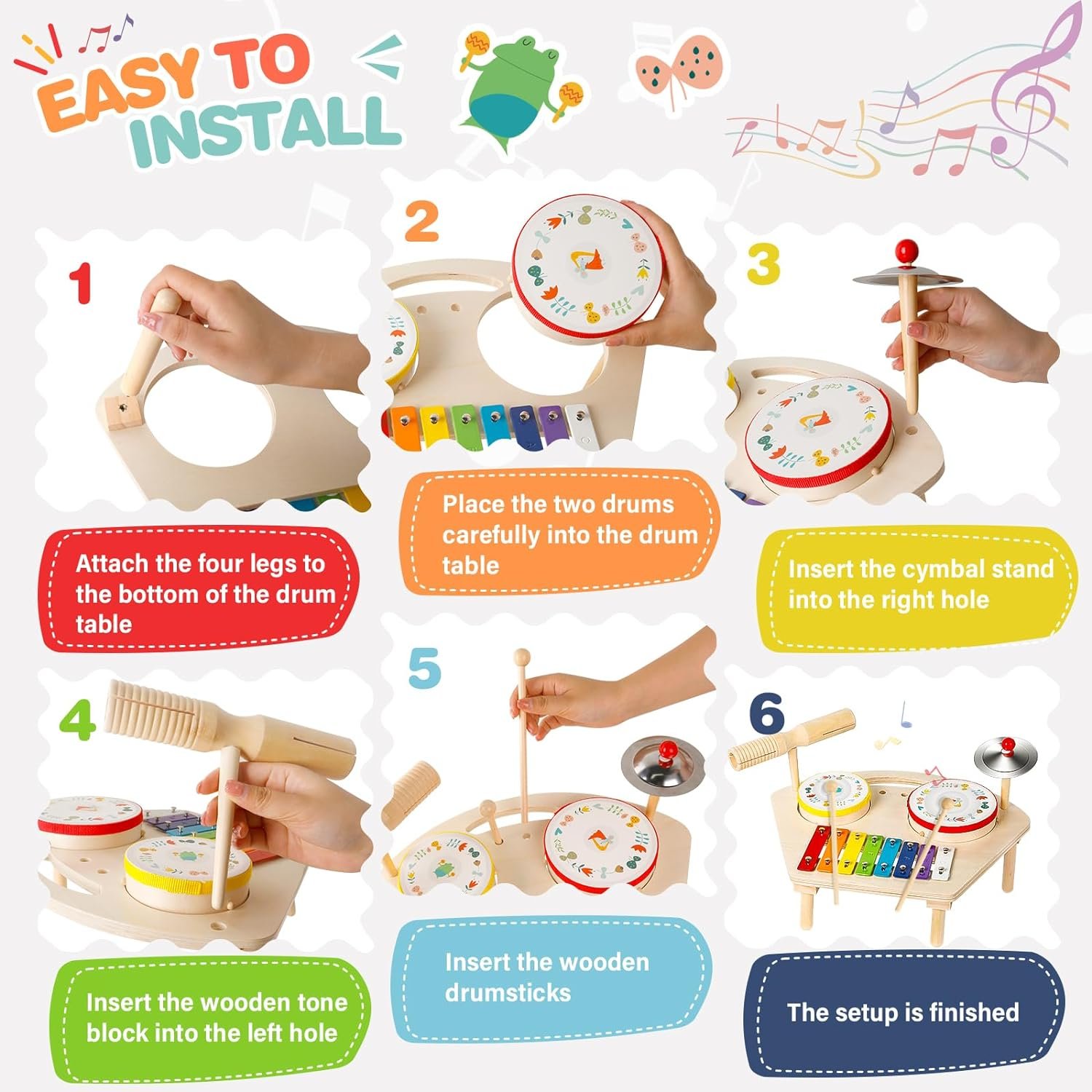 EASY TO INSTALL

1

Attach the four legs to the bottom of the drum table

2

Place the two drums carefully into the drum table

3

Insert the cymbal stand into the right hole

4

Insert the wooden tone block into the left hole

5

Insert the wooden drumsticks

6

The setup is finished