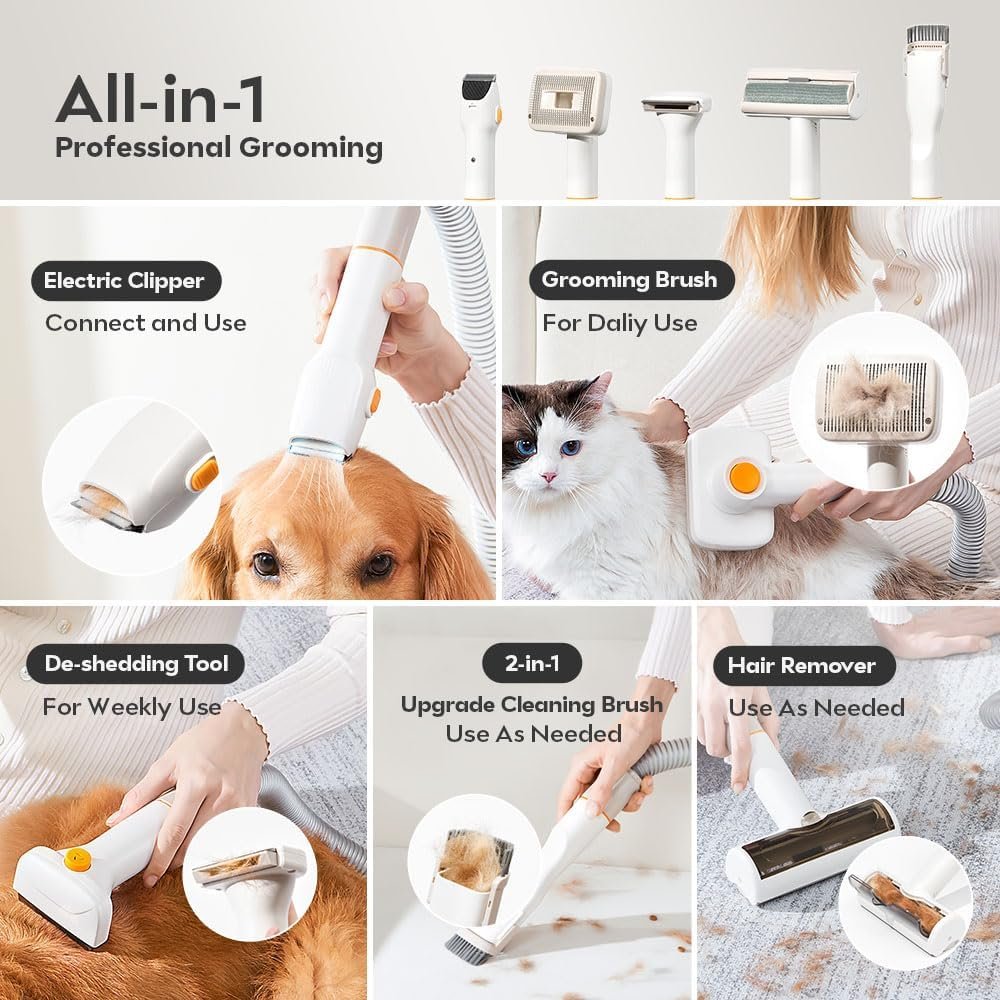 All-in-1
Professional Grooming

Electric Clipper
Connect and Use

Grooming Brush
For Daliy Use

De-shedding Tool
For Weekly Use

2-in-1
Upgrade Cleaning Brush
Use As Needed

Hair Remover
Use As Needed