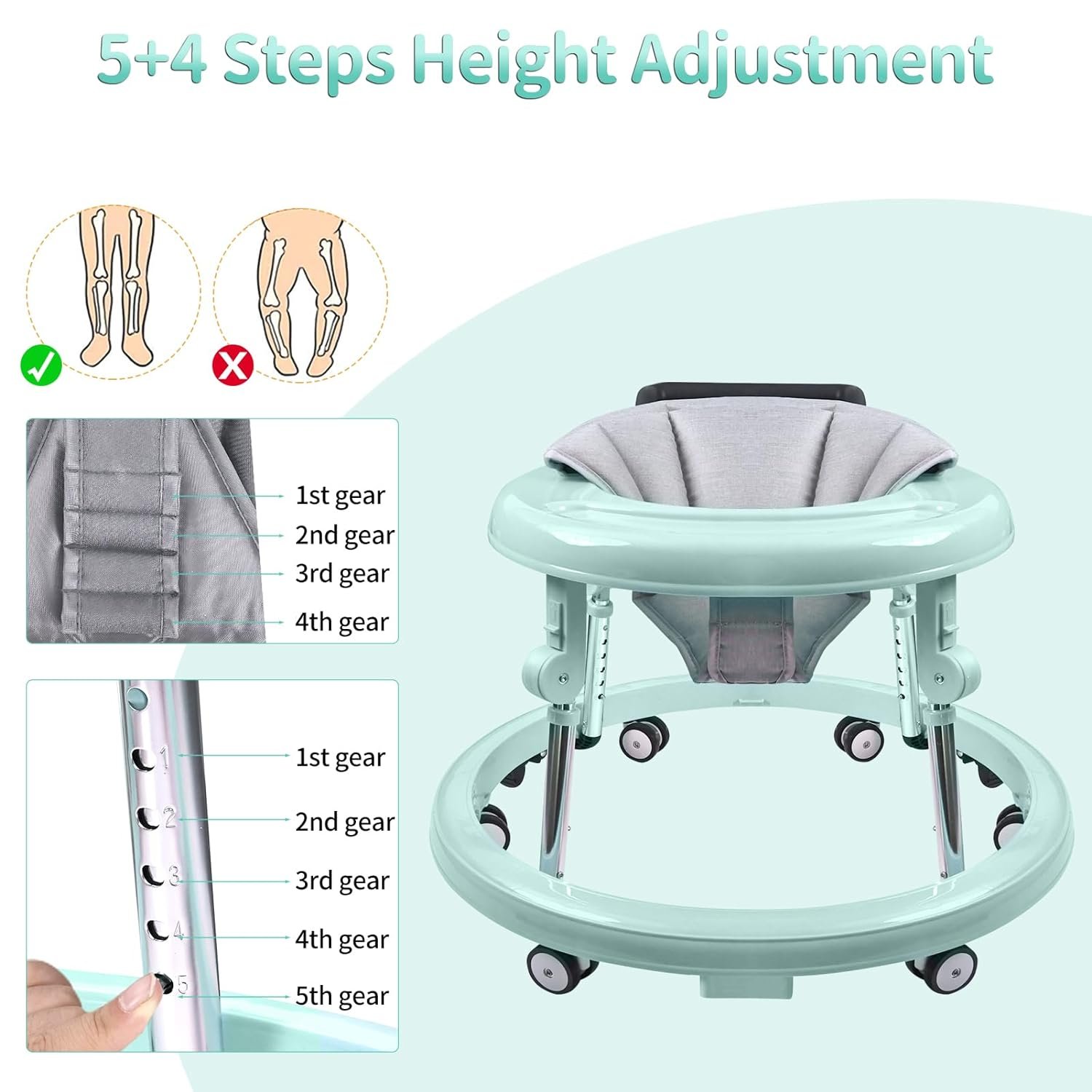 5+4 Steps Height Adjustment

1st gear
2nd gear
3rd gear
4th gear

1
2
3
4
5

1st gear
2nd gear
3rd gear
4th gear
5th gear