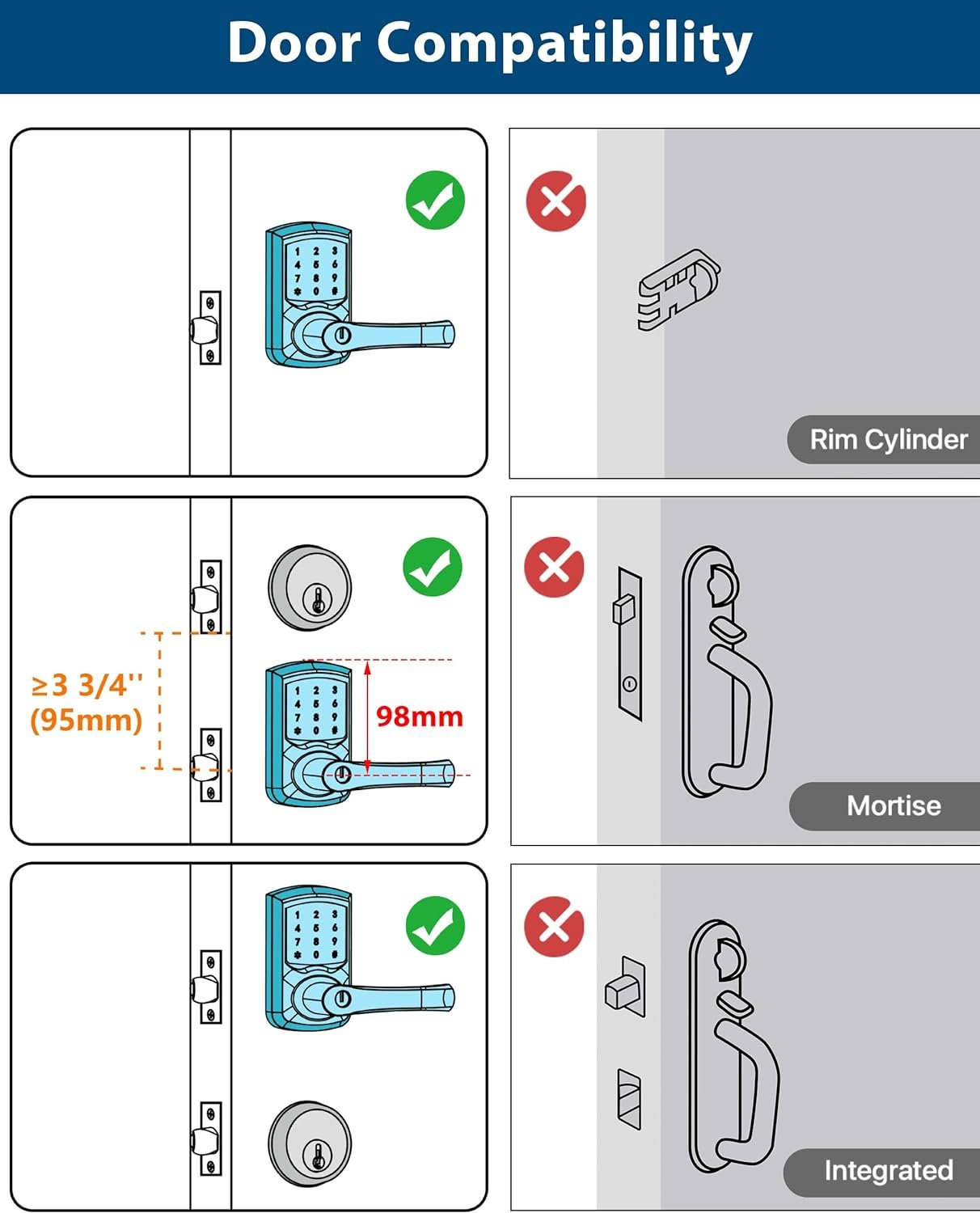 Door Compatibility

1 2 3
4 5 6
7 8 9
* 0 #

Rim Cylinder

≥3 3/4'' (95mm)

1 2 3
4 5 6
7 8 9
* 0 #

98mm

Mortise

1 2 3
4 5 6
7 8 9
* 0 #

Integrated