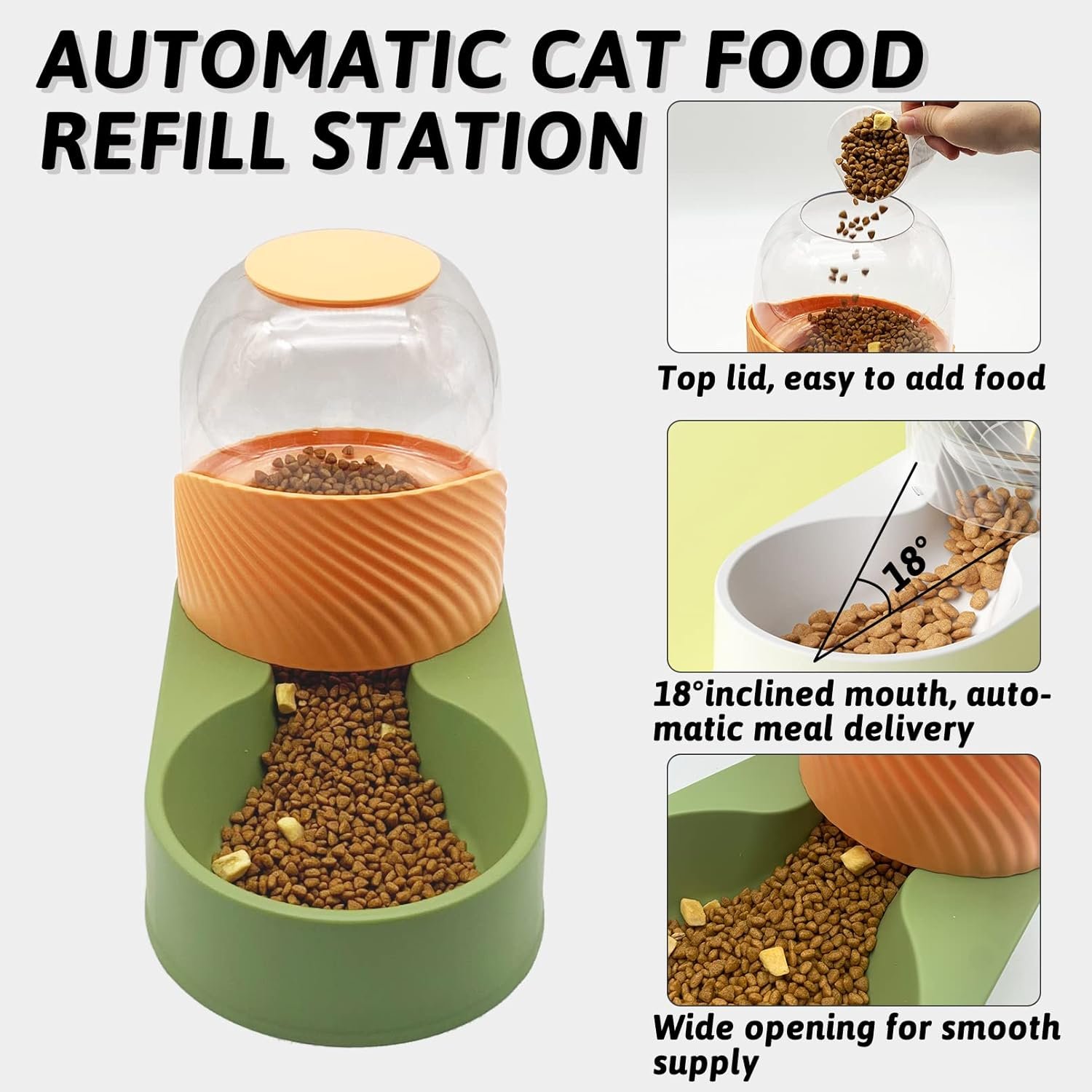 AUTOMATIC CAT FOOD REFILL STATION

Top lid, easy to add food

18°

18°inclined mouth, automatic meal delivery

Wide opening for smooth supply