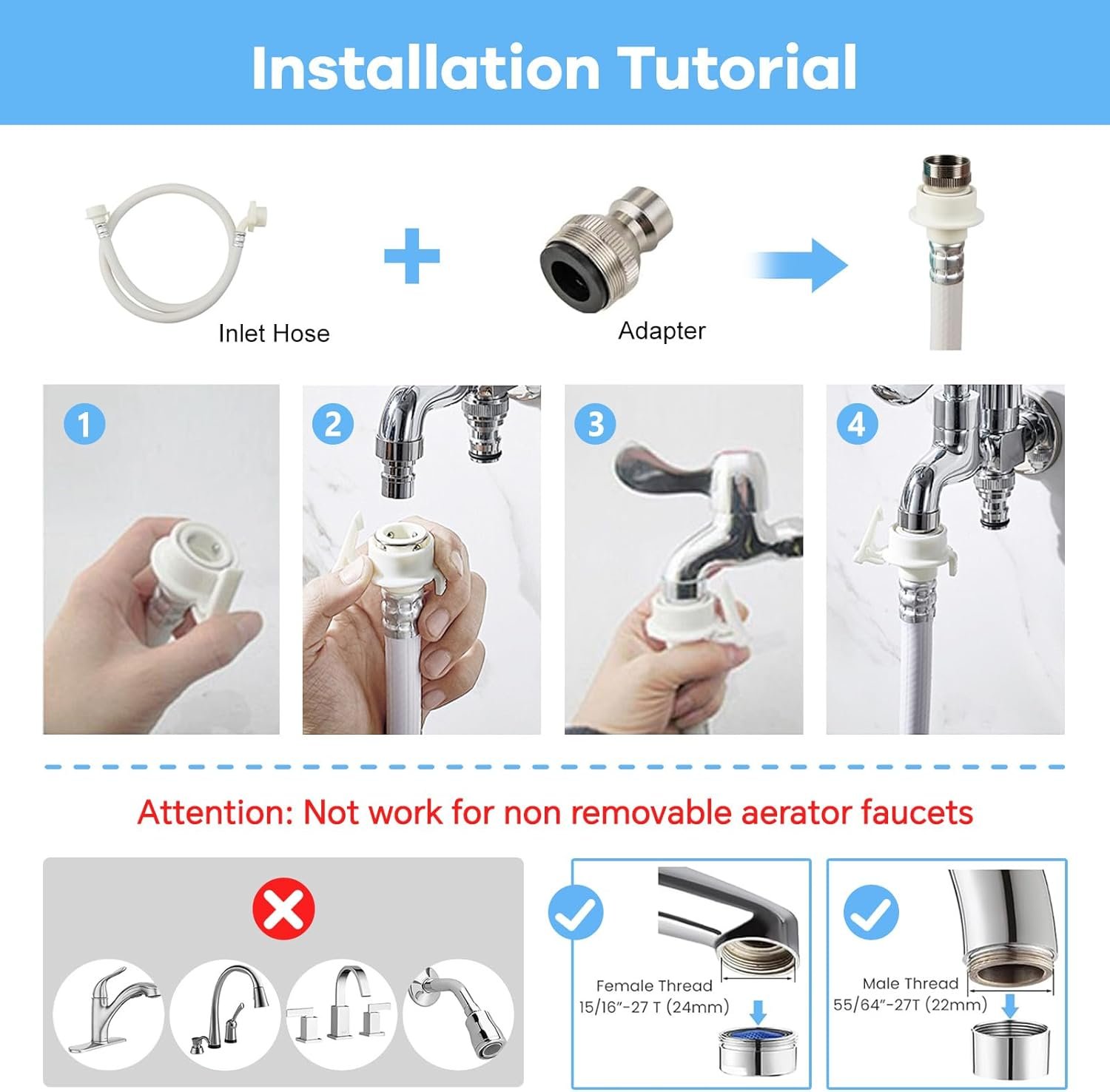 Installation Tutorial

Inlet Hose

Adapter

1

2

3

4

Attention: Not work for non removable aerator faucets

Female Thread
15/16"-27 T (24mm)

Male Thread
55/64"-27T (22mm)