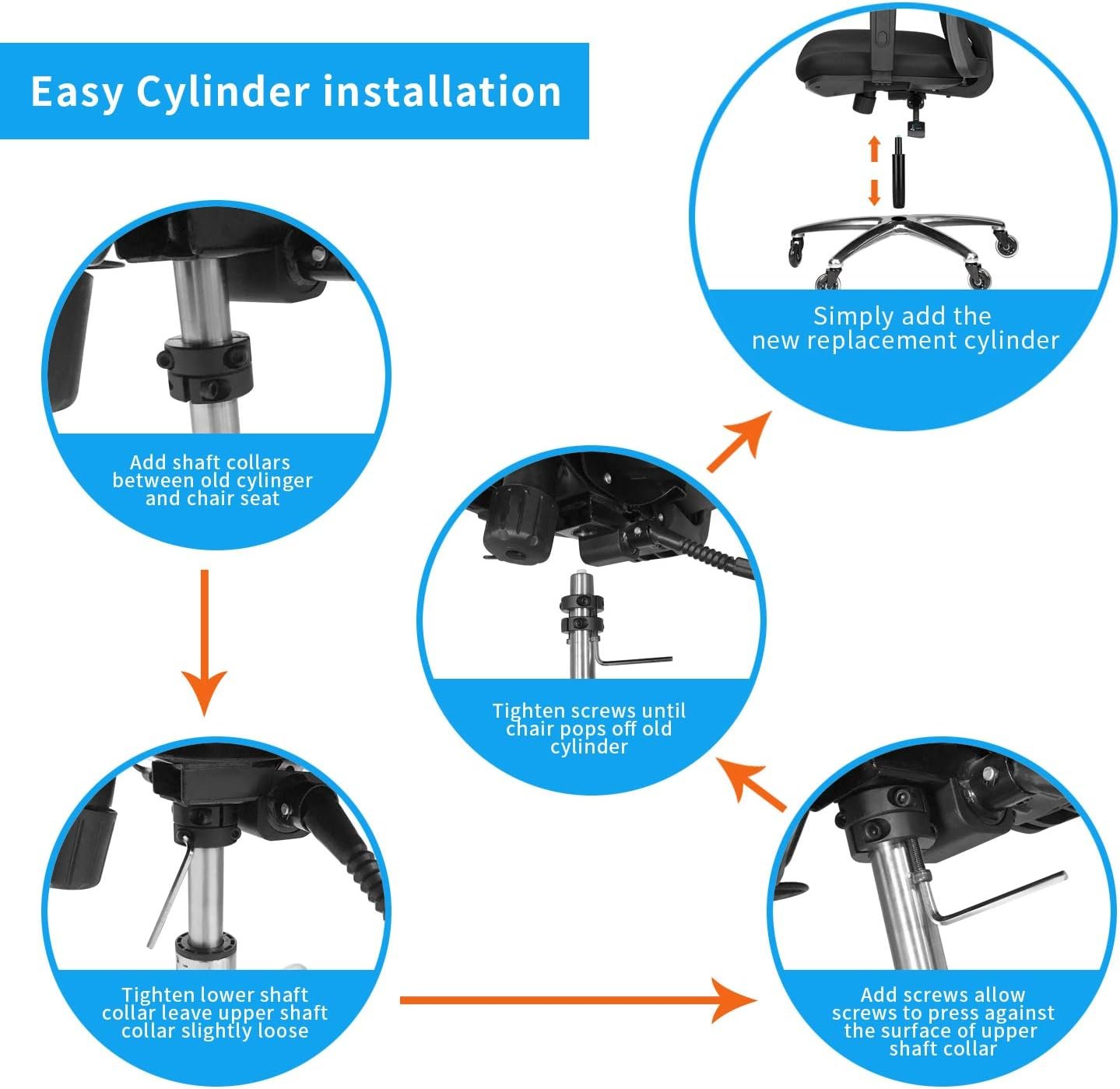 Easy Cylinder installation

Add shaft collars between old cylinger and chair seat

Tighten lower shaft collar leave upper shaft collar slightly loose

Add screws allow screws to press against the surface of upper shaft collar

Tighten screws until chair pops off old cylinder

Simply add the new replacement cylinder