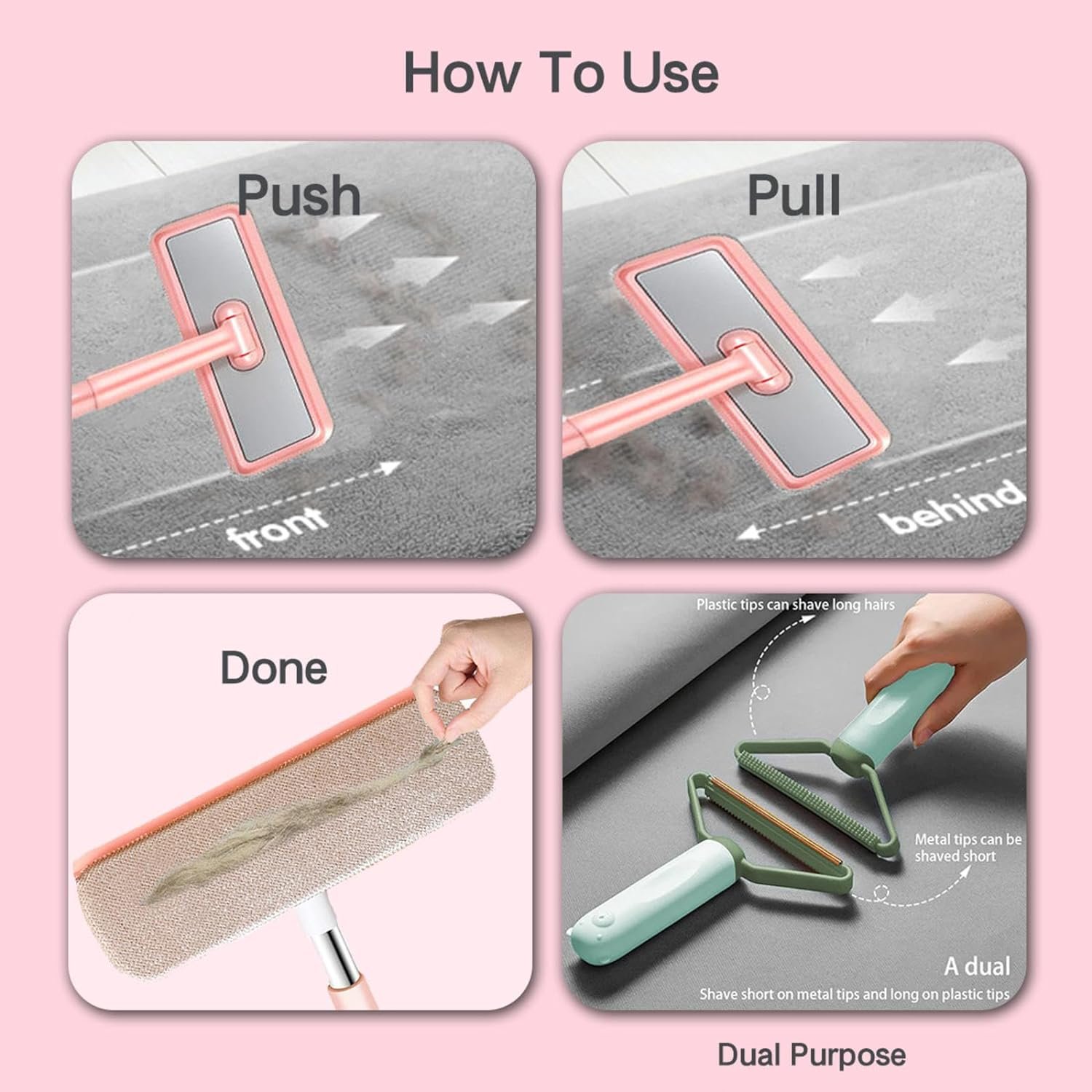 How To Use

Push

front

Pull

behind

Done

Plastic tips can shave long hairs

Metal tips can be shaved short

A dual

Shave short on metal tips and long on plastic tips

Dual Purpose