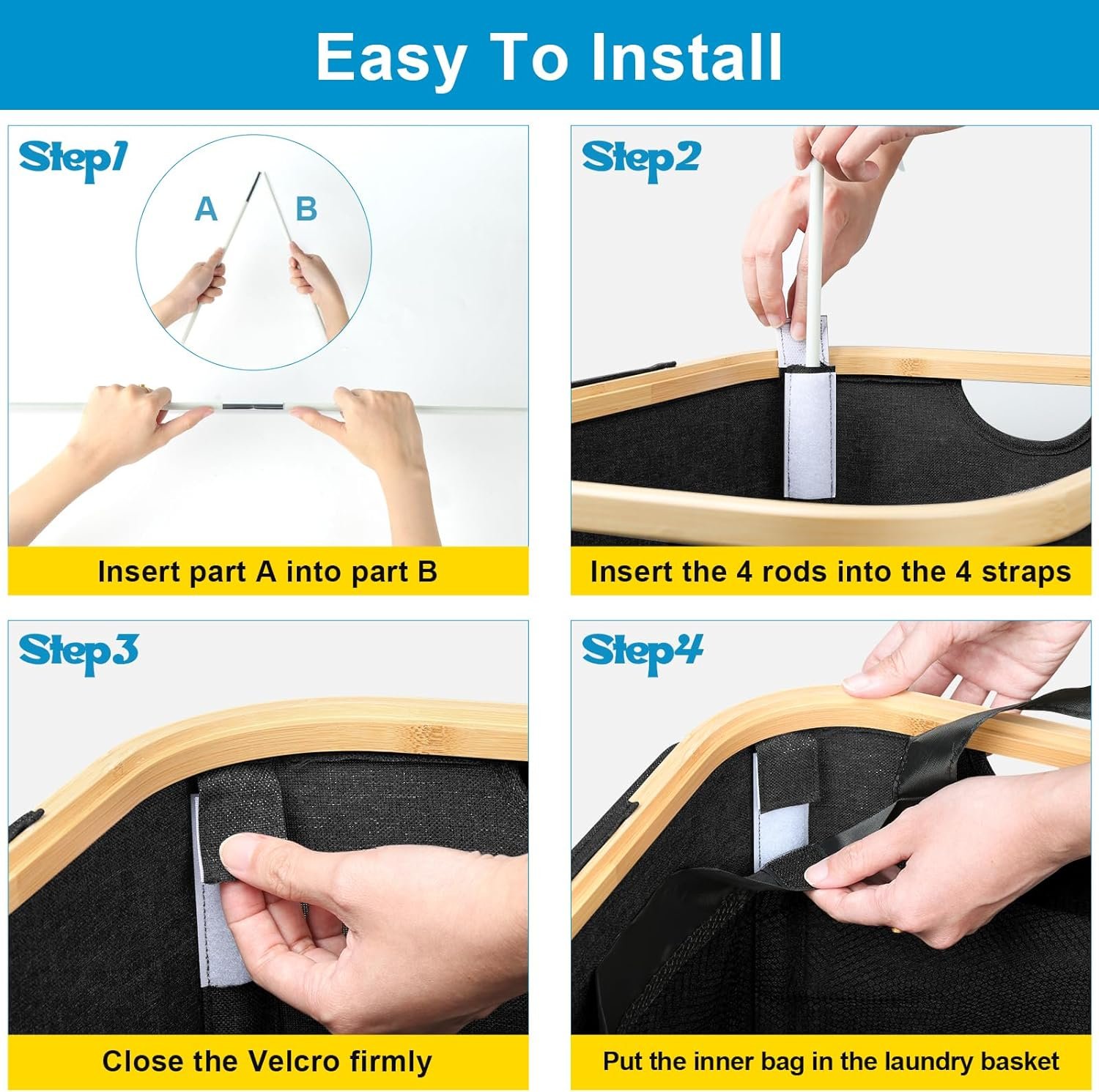 Easy To Install

Step1

A

B

Insert part A into part B

Step2

Insert the 4 rods into the 4 straps

Step3

Close the Velcro firmly

Step4

Put the inner bag in the laundry basket