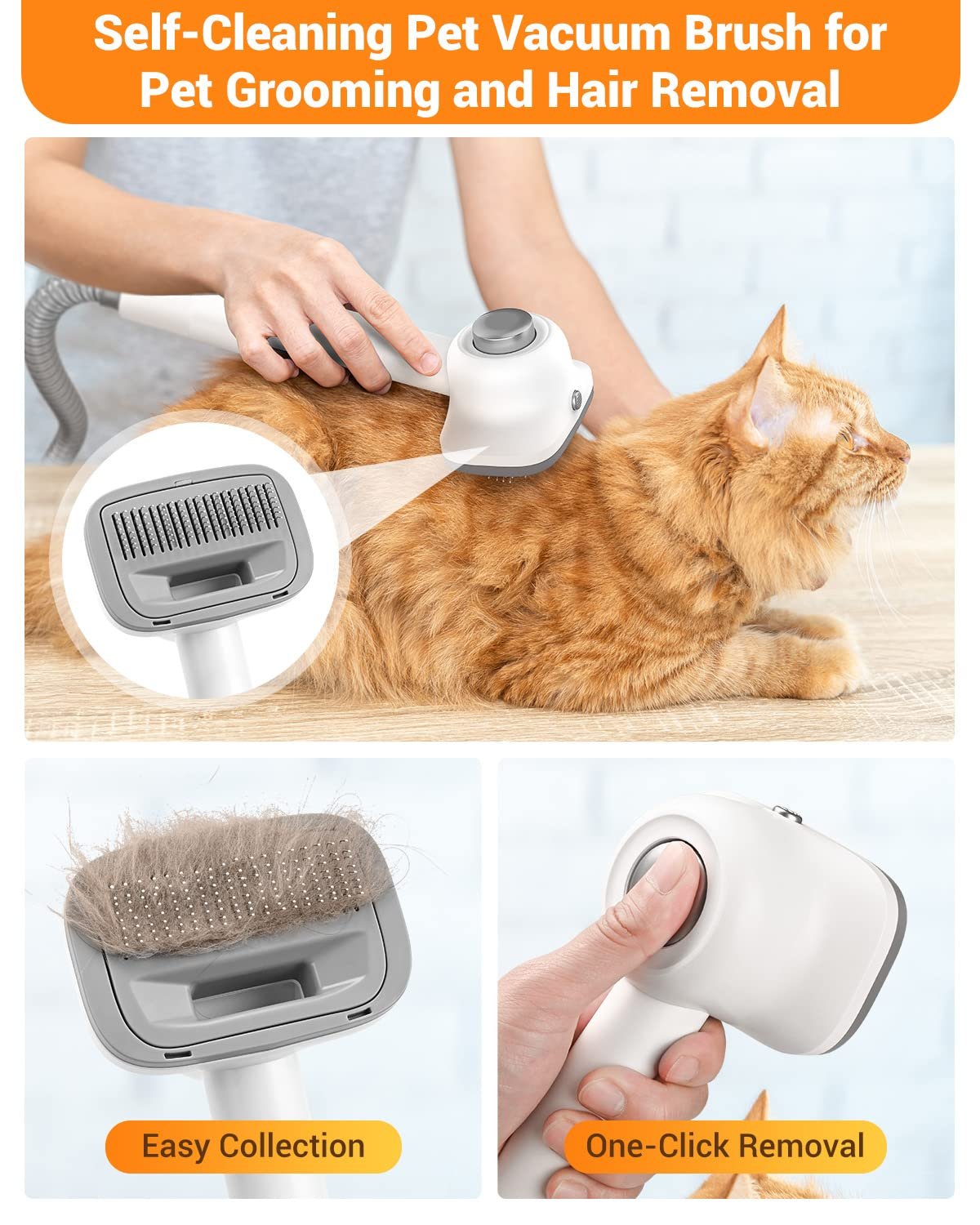 Self-Cleaning Pet Vacuum Brush for Pet Grooming and Hair Removal

Easy Collection

One-Click Removal