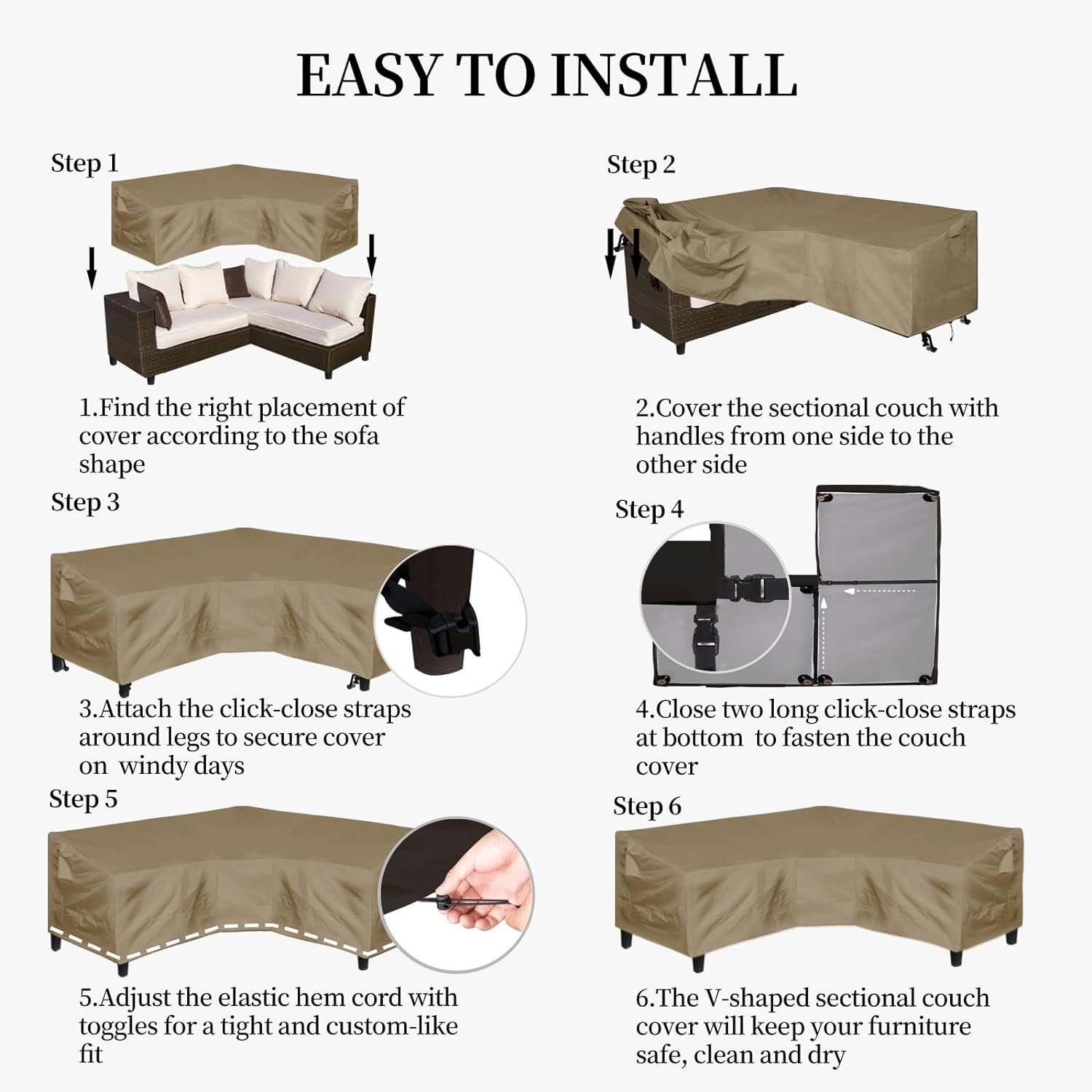 EASY TO INSTALL

Step 1

1.Find the right placement of cover according to the sofa shape

Step 2

2.Cover the sectional couch with handles from one side to the other side

Step 3

3.Attach the click-close straps around legs to secure cover on windy days

Step 4

4.Close two long click-close straps at bottom to fasten the couch cover

Step 5

5.Adjust the elastic hem cord with toggles for a tight and custom-like fit

Step 6

6.The V-shaped sectional couch cover will keep your furniture safe, clean and dry