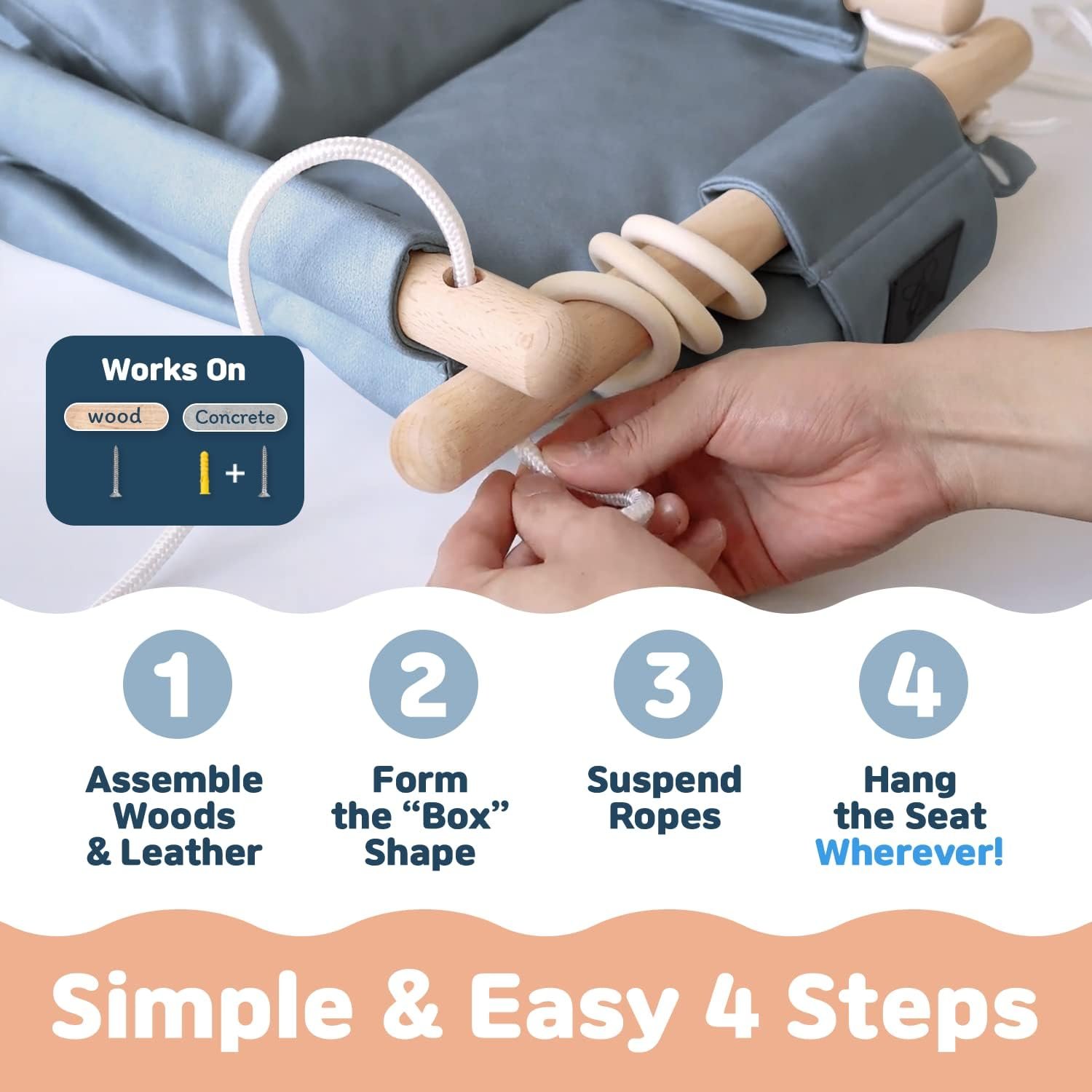 Works On

wood

Concrete

+

1

Assemble Woods & Leather

2

Form the “Box” Shape

3

Suspend Ropes

4

Hang the Seat Wherever!

Simple & Easy 4 Steps