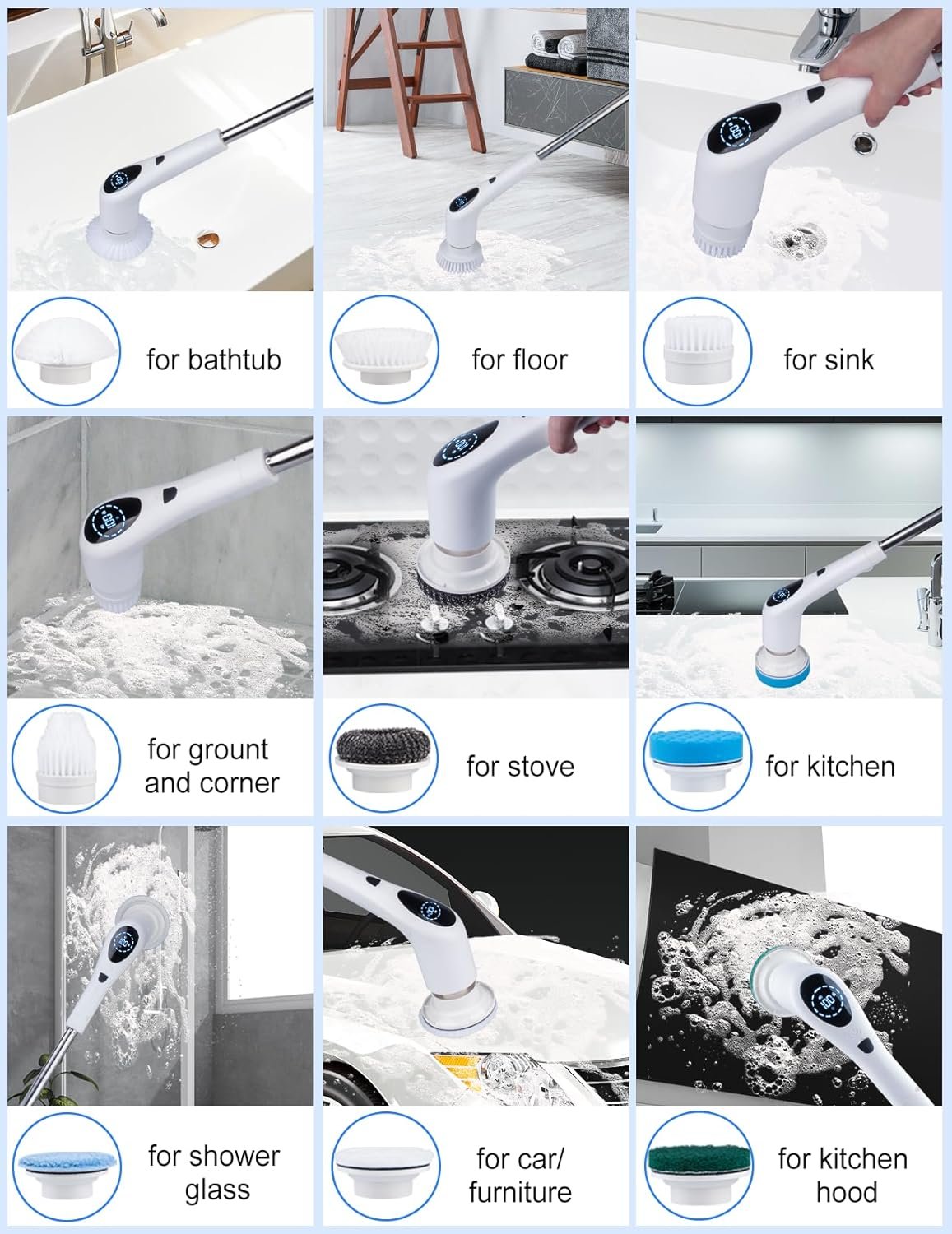 for bathtub

for floor

for sink

for grount and corner

for stove

for kitchen

for shower glass

for car/ furniture

for kitchen hood