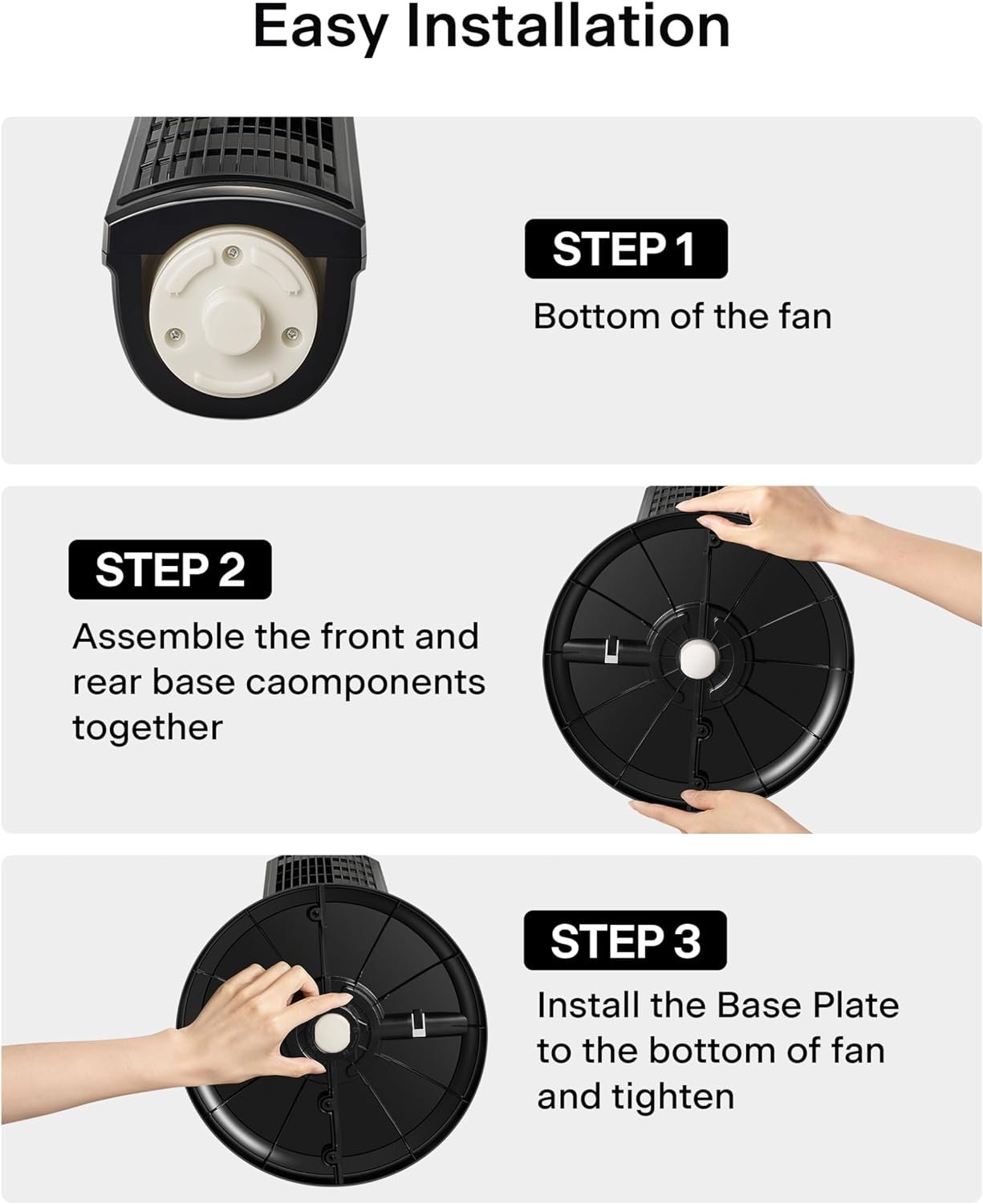 Easy Installation

STEP 1
Bottom of the fan

STEP 2
Assemble the front and rear base caomponents together

STEP 3
Install the Base Plate to the bottom of fan and tighten