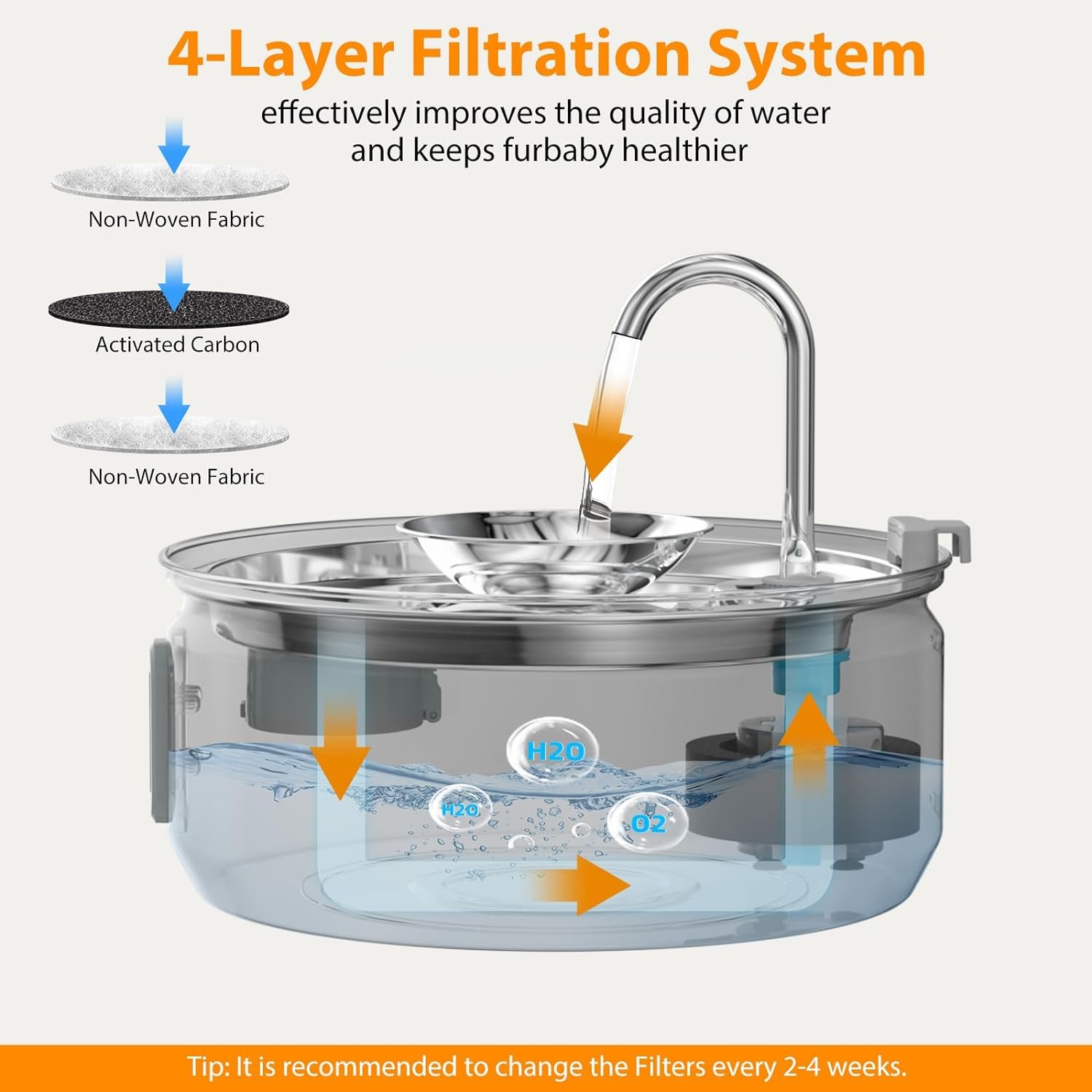 4-Layer Filtration System

effectively improves the quality of water and keeps furbaby healthier

Non-Woven Fabric

Activated Carbon

Non-Woven Fabric

H2O

H2O

O2

Tip: It is recommended to change the Filters every 2-4 weeks.