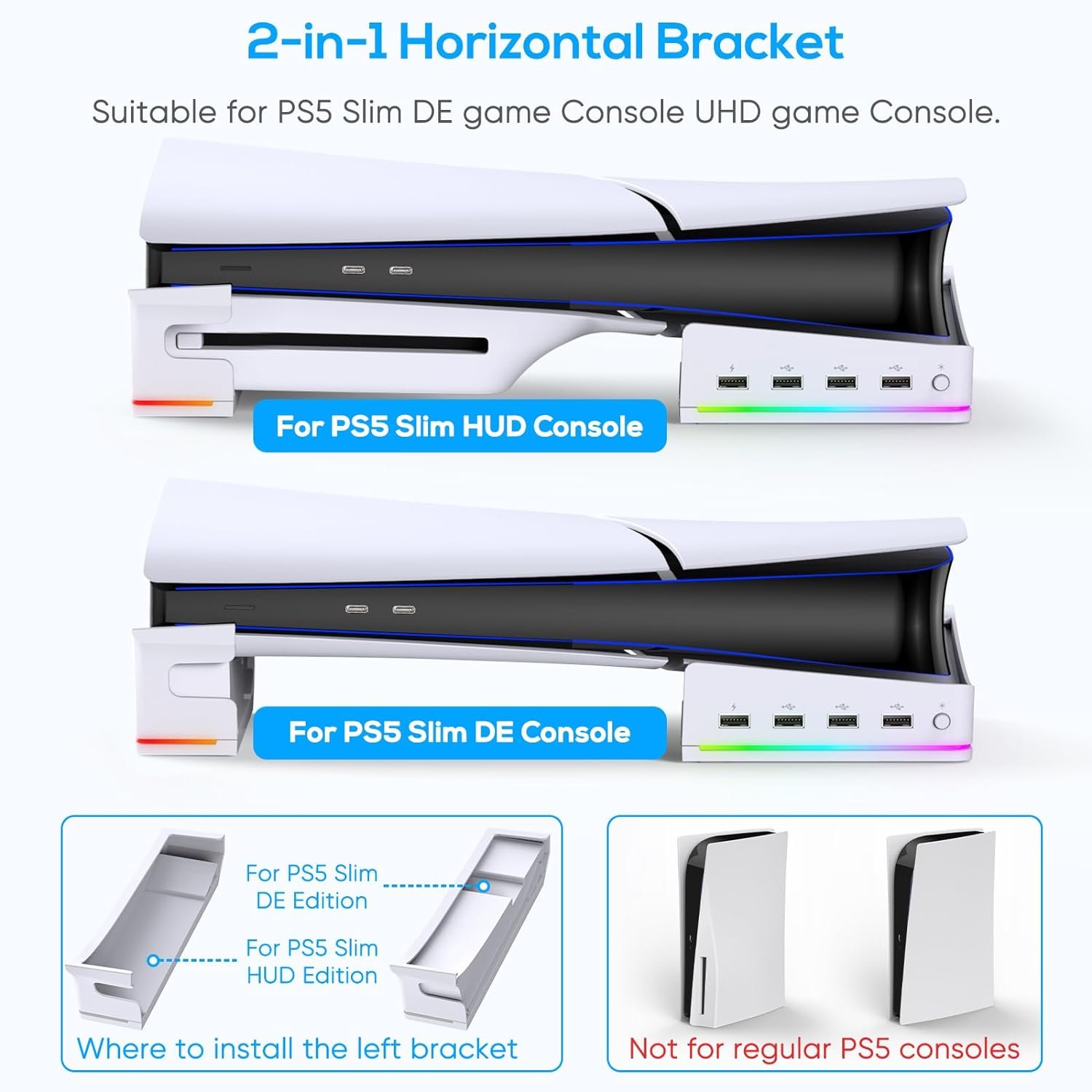 2-in-1 Horizontal Bracket

Suitable for PS5 Slim DE game Console UHD game Console.

For PS5 Slim HUD Console

For PS5 Slim DE Console

For PS5 Slim DE Edition

For PS5 Slim HUD Edition

Where to install the left bracket

Not for regular PS5 consoles