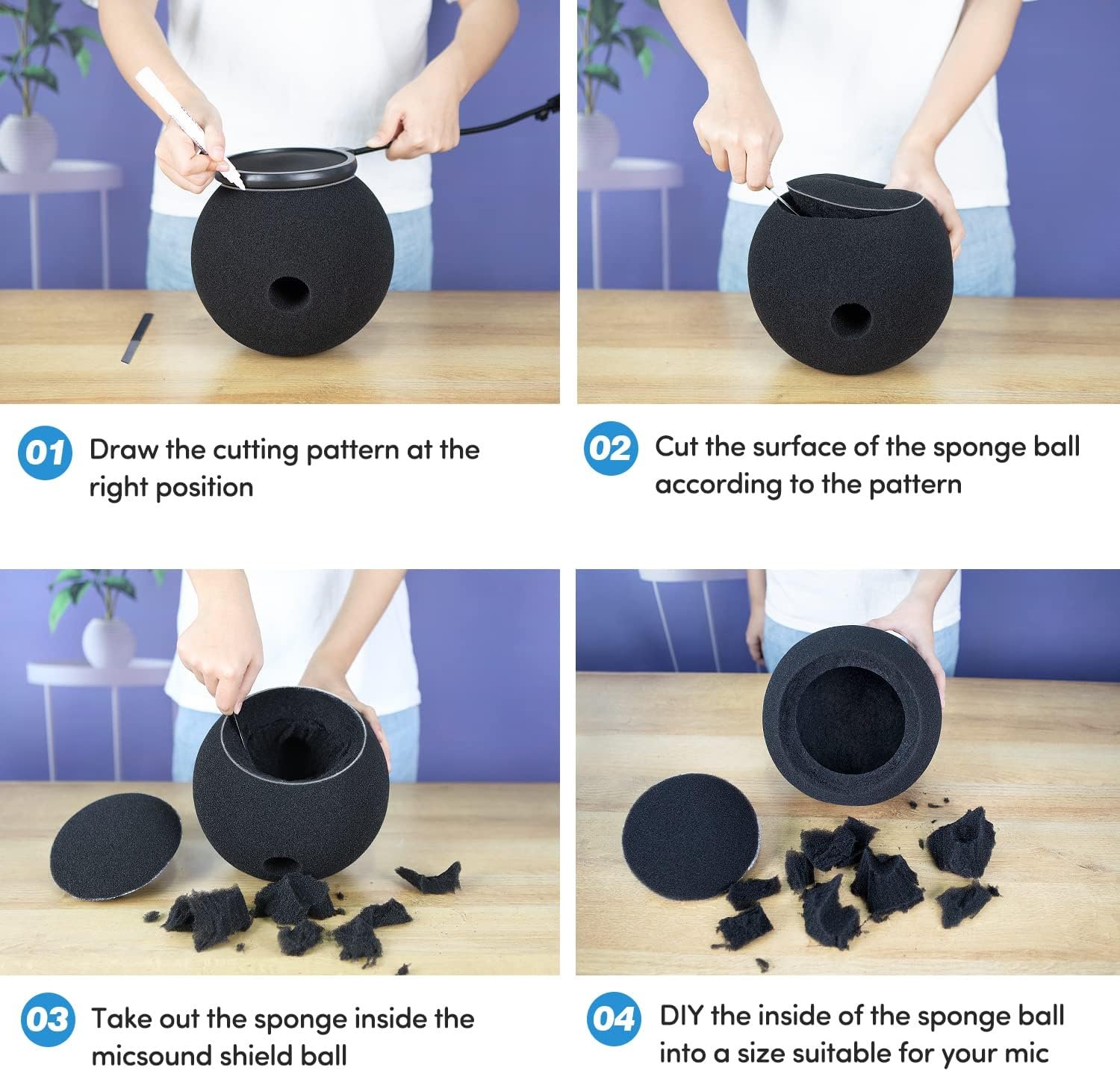 01 Draw the cutting pattern at the right position

02 Cut the surface of the sponge ball according to the pattern

03 Take out the sponge inside the micsound shield ball

04 DIY the inside of the sponge ball into a size suitable for your mic