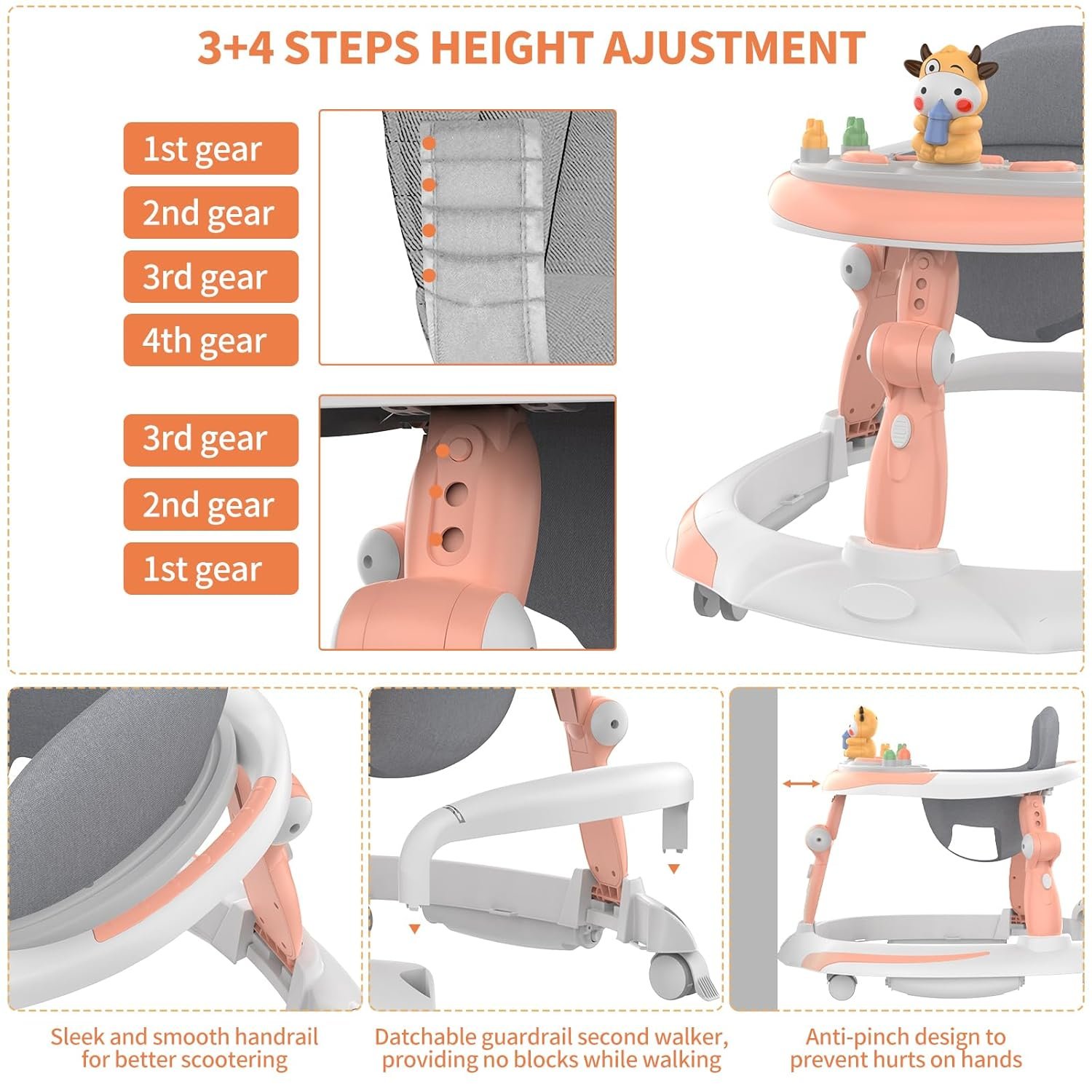 3+4 STEPS HEIGHT AJUSTMENT

1st gear

2nd gear

3rd gear

4th gear

3rd gear

2nd gear

1st gear

Sleek and smooth handrail for better scootering

Datchable guardrail second walker, providing no blocks while walking

Anti-pinch design to prevent hurts on hands