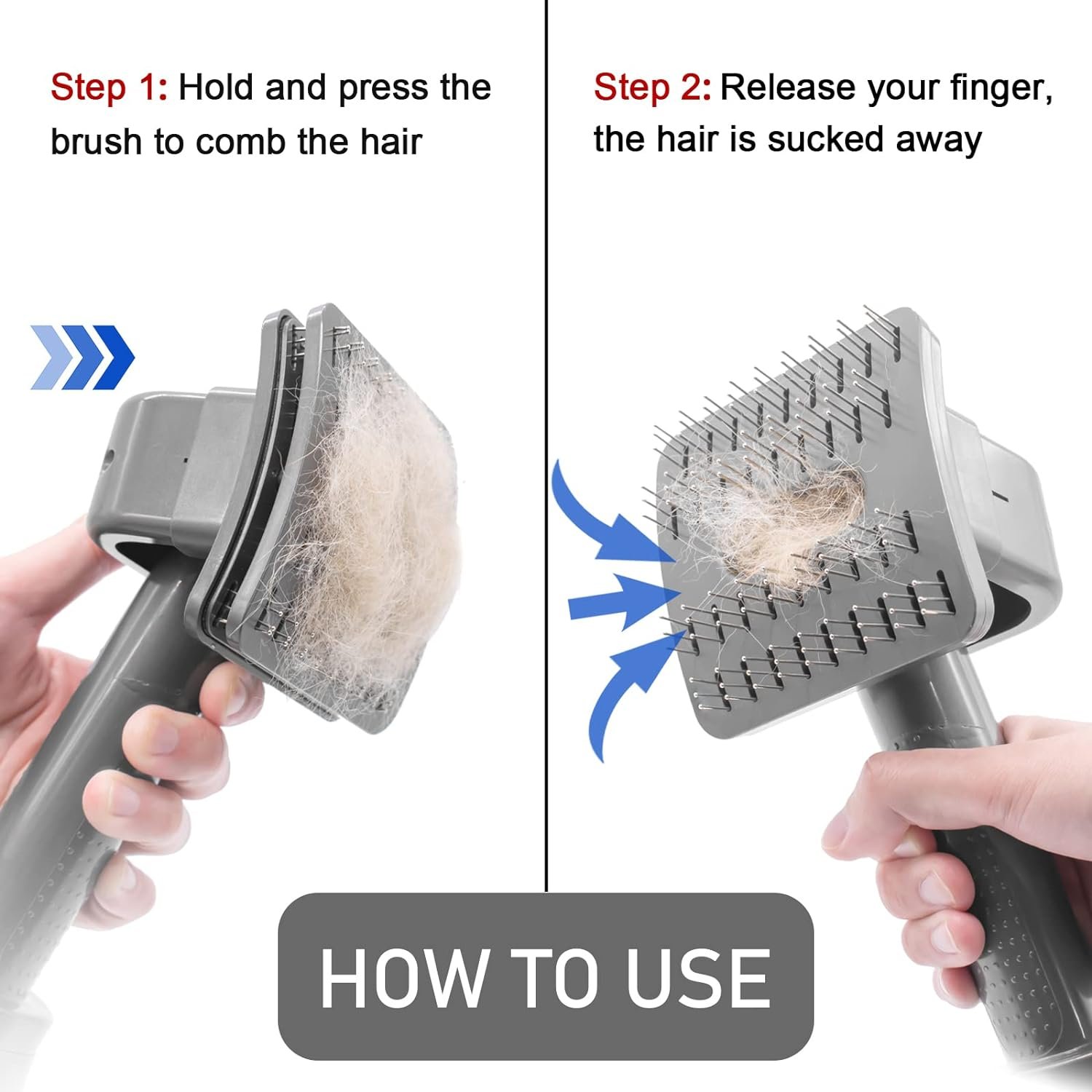 Step 1: Hold and press the brush to comb the hair

Step 2: Release your finger, the hair is sucked away

HOW TO USE