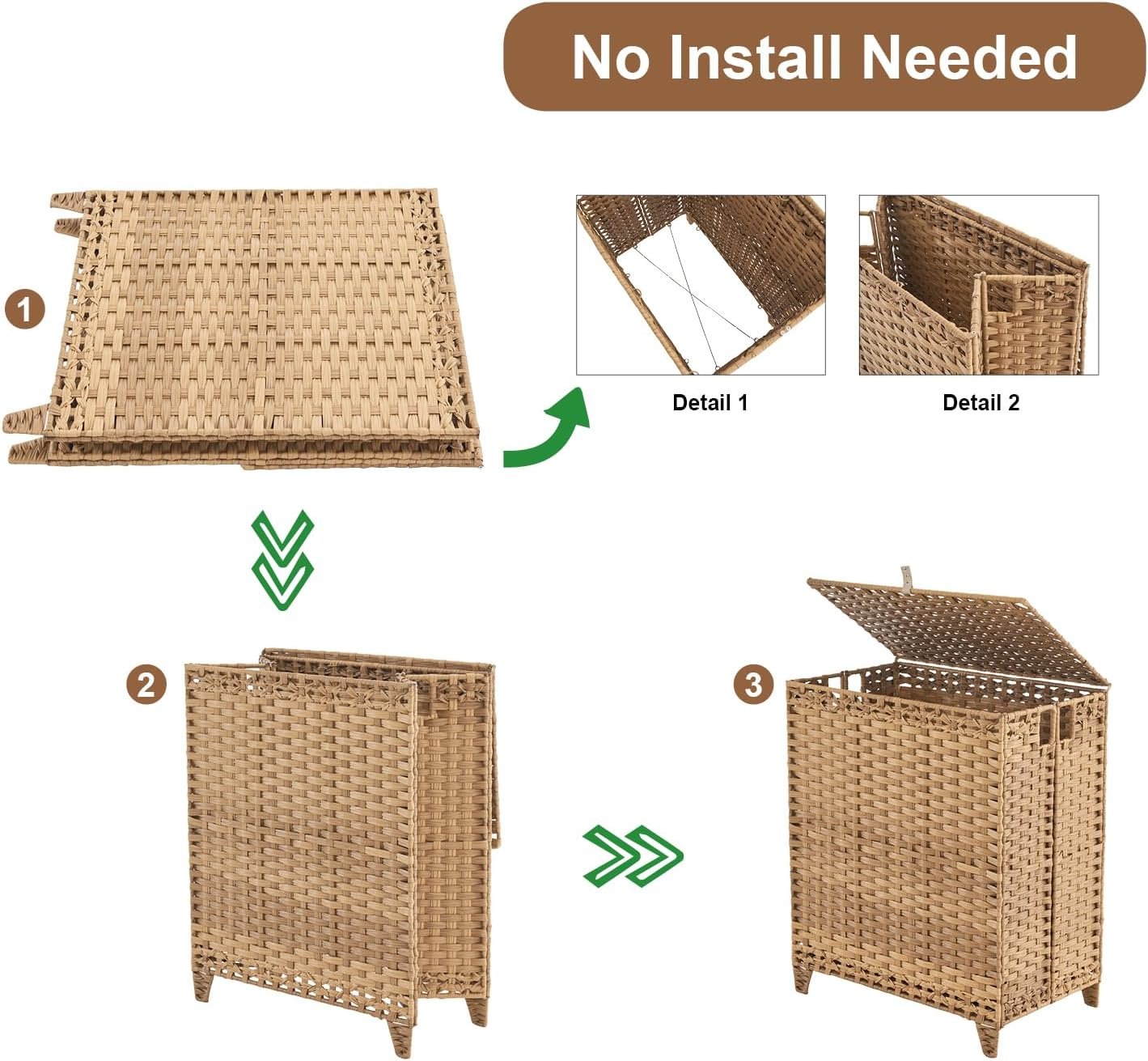 No Install Needed

1

Detail 1

Detail 2

2

3