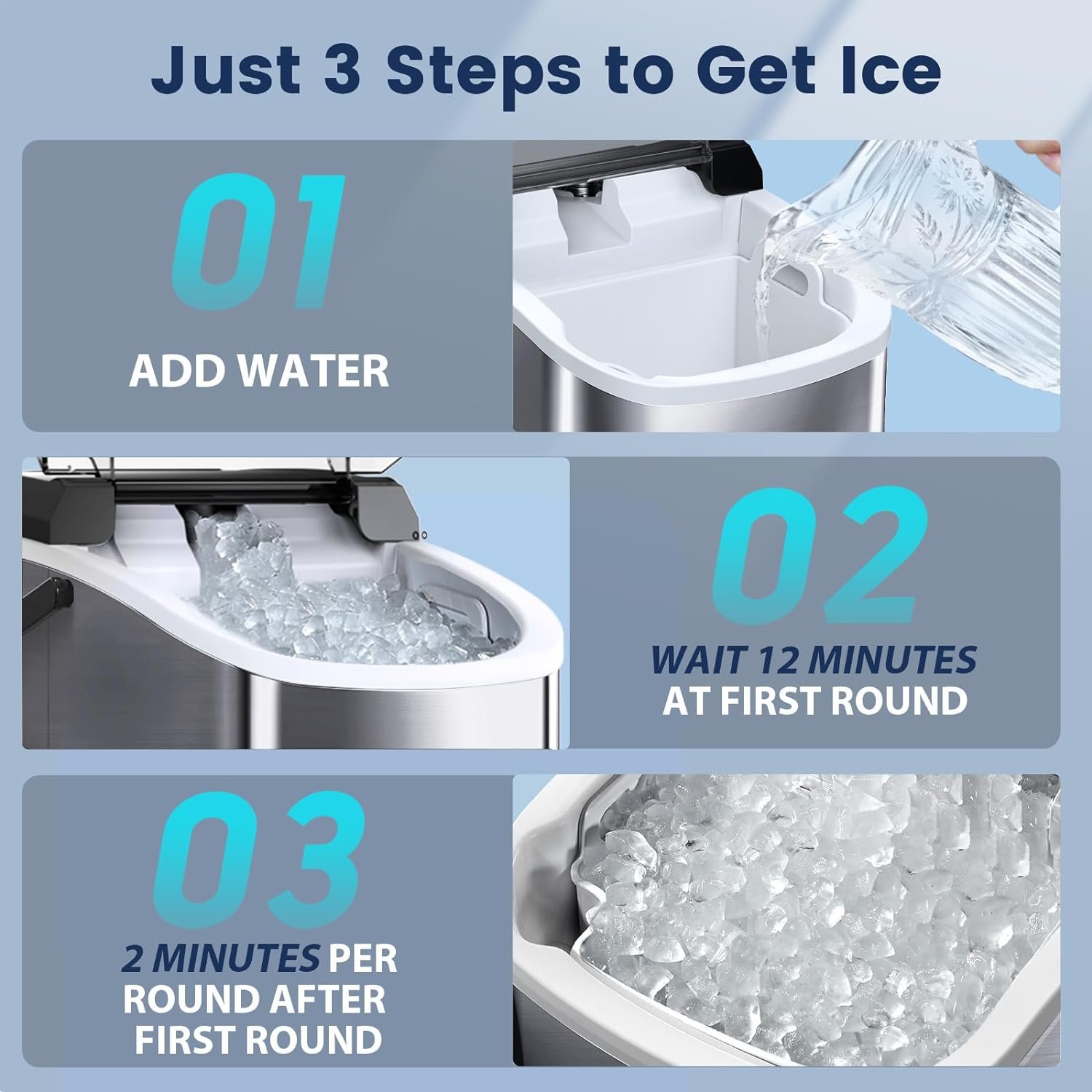 Just 3 Steps to Get Ice

01

ADD WATER

02

WAIT 12 MINUTES AT FIRST ROUND

03

2 MINUTES PER ROUND AFTER FIRST ROUND