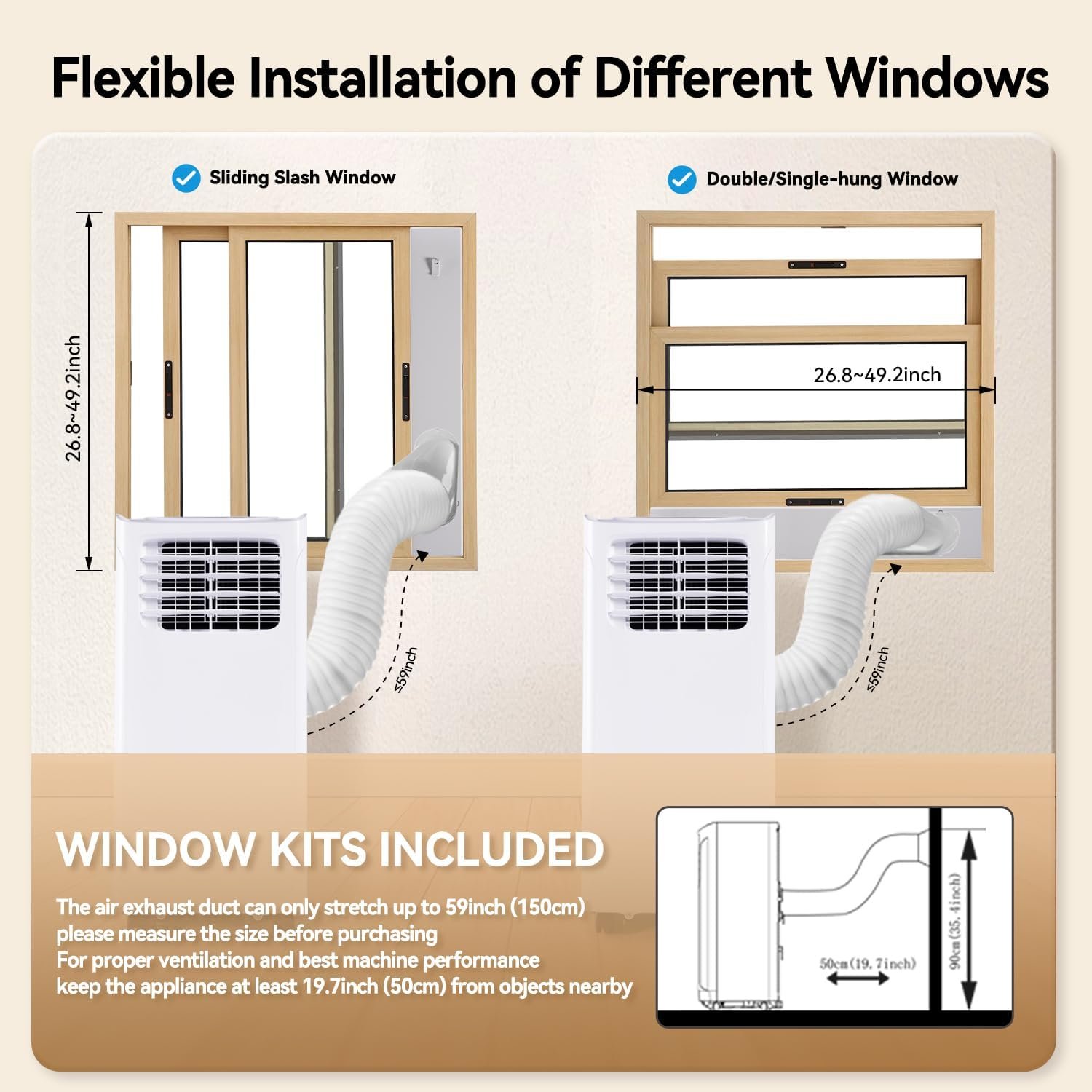 Flexible Installation of Different Windows

Sliding Slash Window

26.8~49.2inch

≤59inch

Double/Single-hung Window

26.8~49.2inch

≤59inch

WINDOW KITS INCLUDED

The air exhaust duct can only stretch up to 59inch (150cm) please measure the size before purchasing
For proper ventilation and best machine performance keep the appliance at least 19.7inch (50cm) from objects nearby

50cm(19.7inch)

90cm(35.4inch)