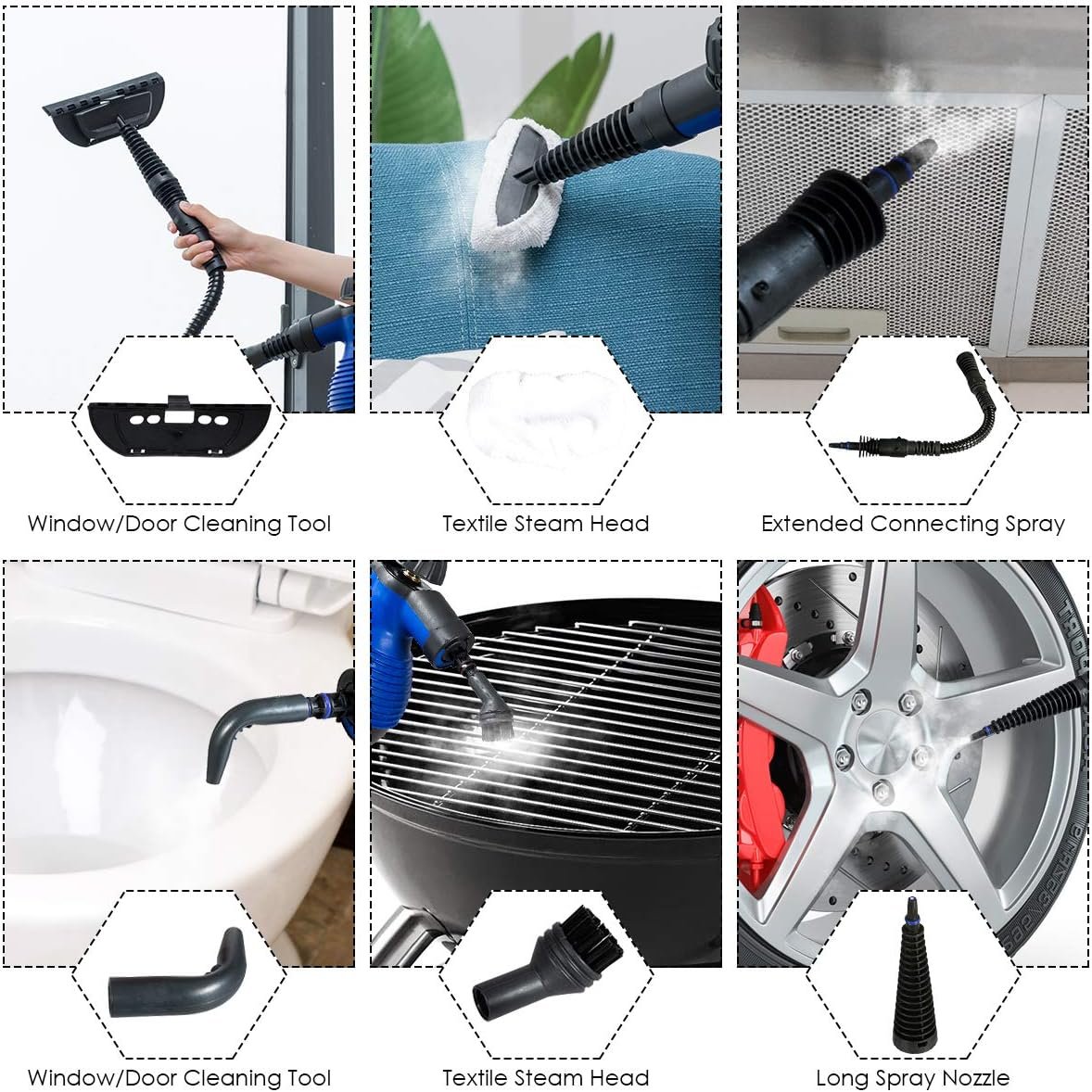 Window/Door Cleaning Tool

Textile Steam Head

Extended Connecting Spray

Window/Door Cleaning Tool

Textile Steam Head

Long Spray Nozzle