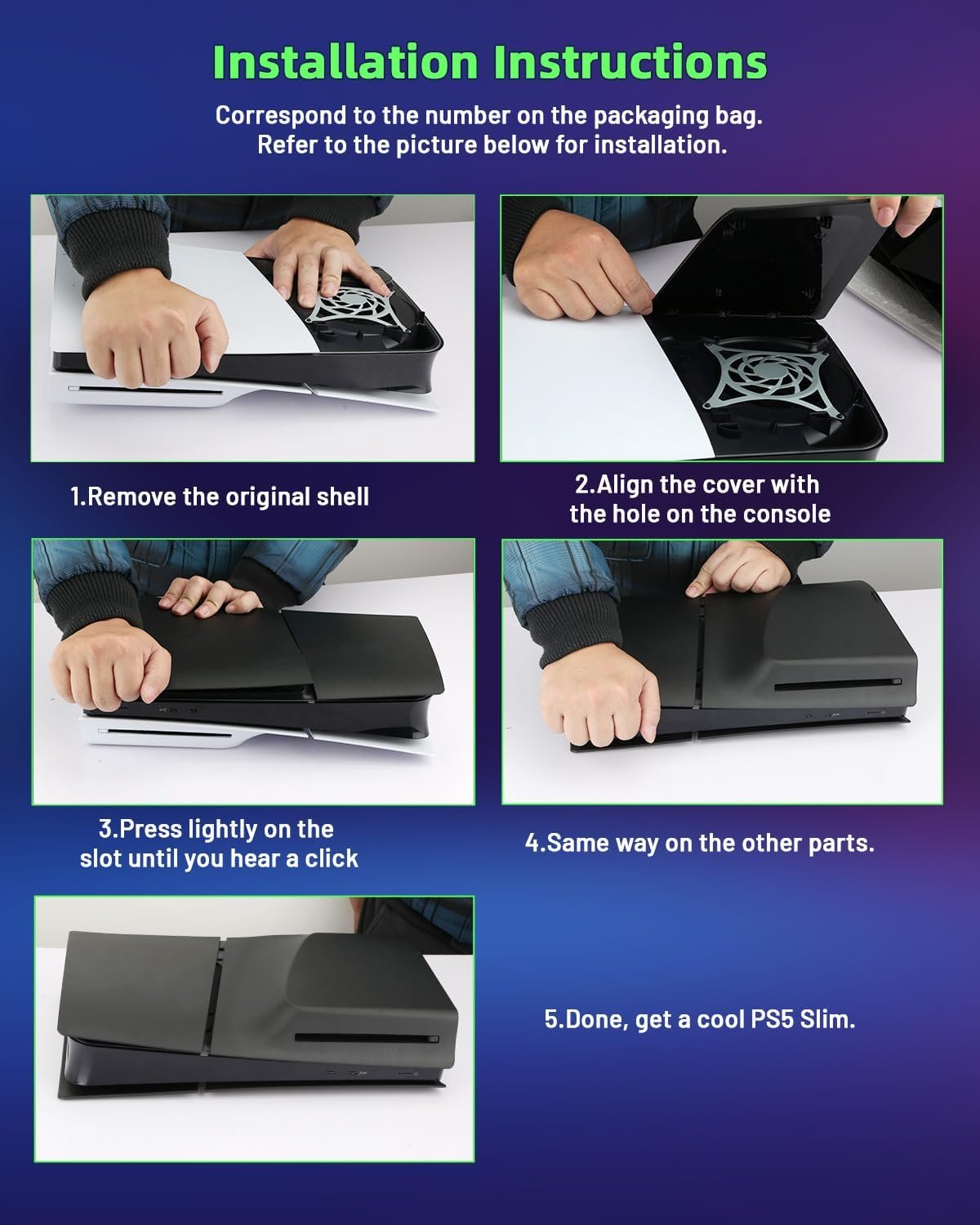 Installation Instructions

Correspond to the number on the packaging bag. Refer to the picture below for installation.

1.Remove the original shell

2.Align the cover with the hole on the console

3.Press lightly on the slot until you hear a click

4.Same way on the other parts.

5.Done, get a cool PS5 Slim.