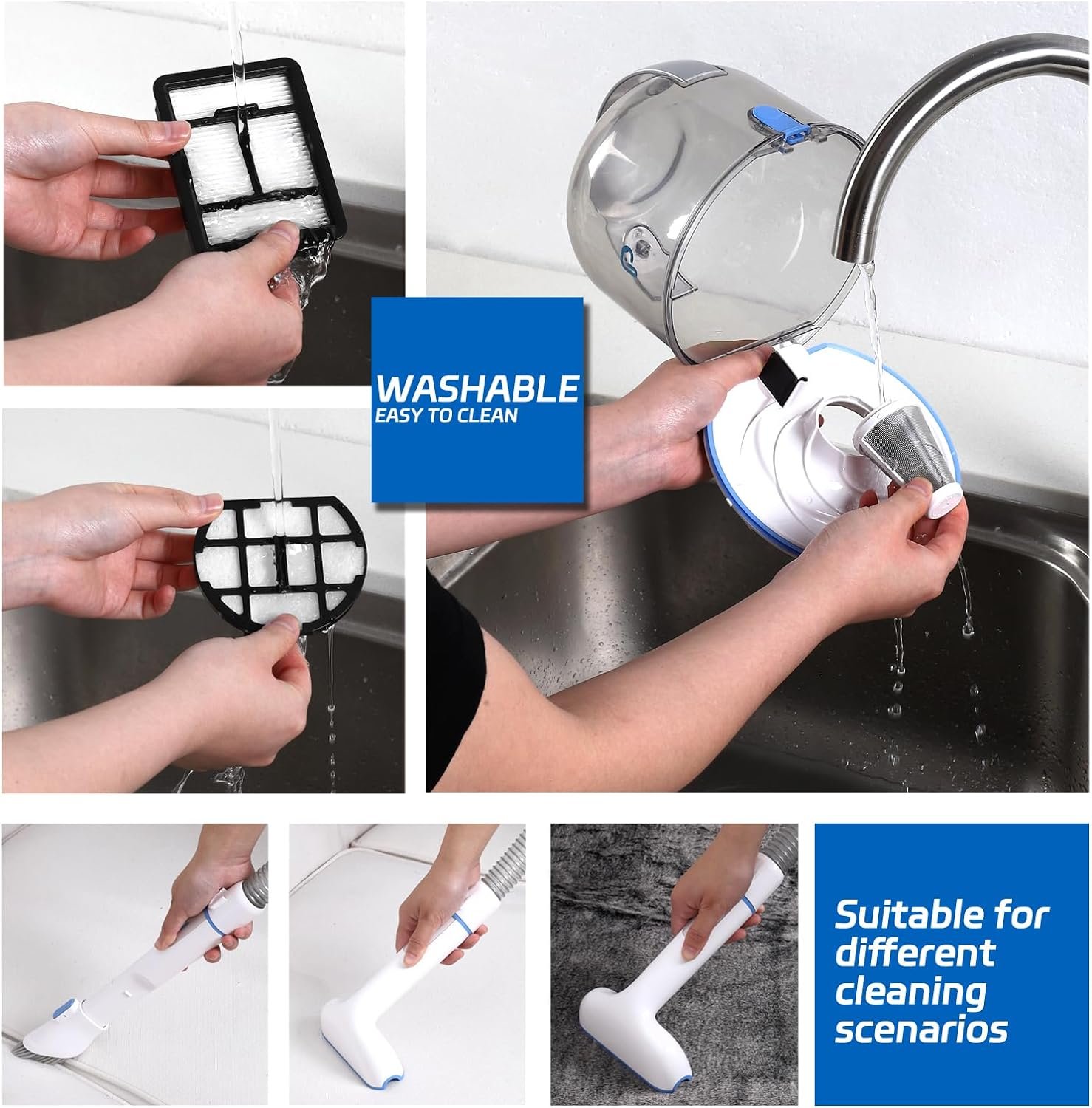 WASHABLE
EASY TO CLEAN

Suitable for different cleaning scenarios