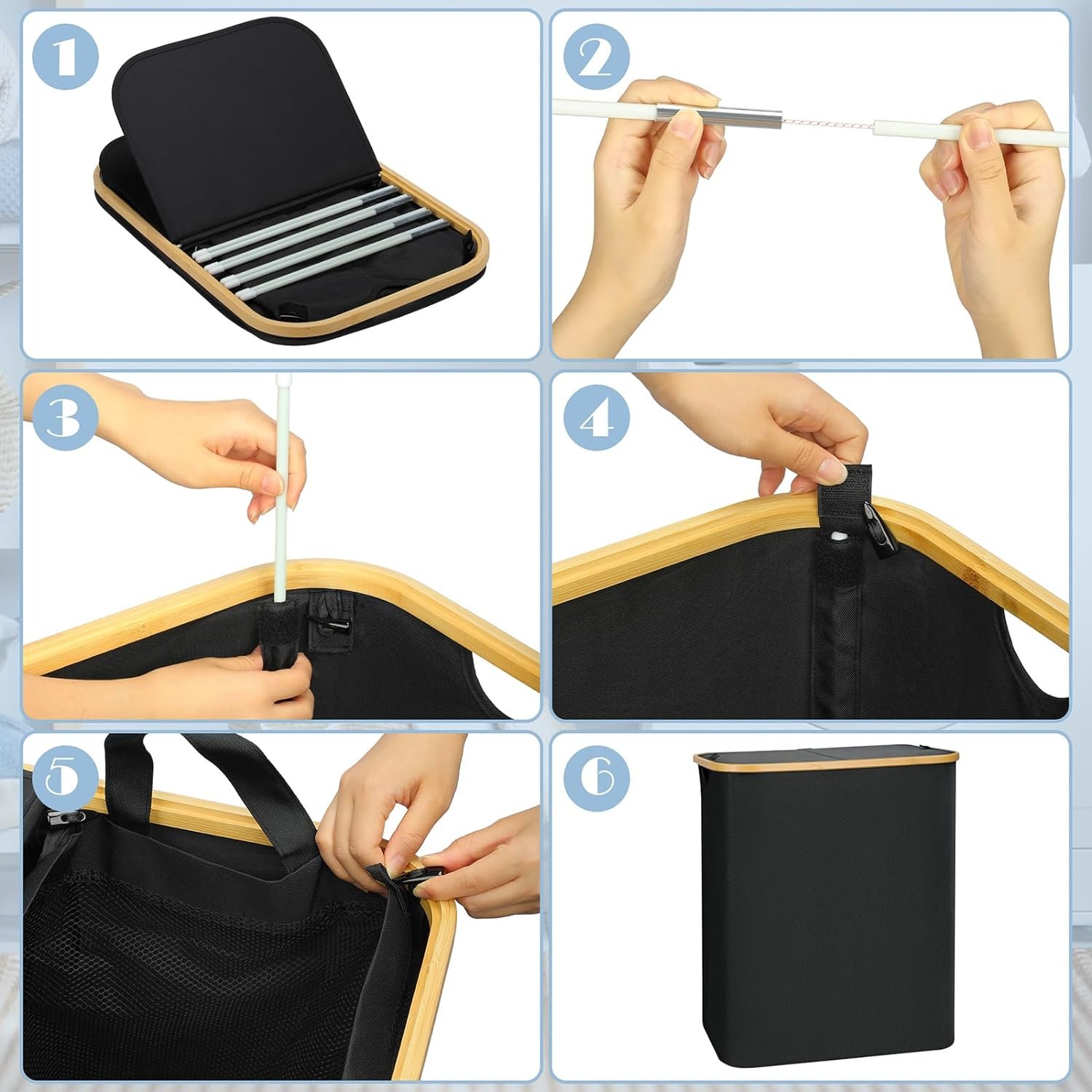 1

2

3

4

5

6