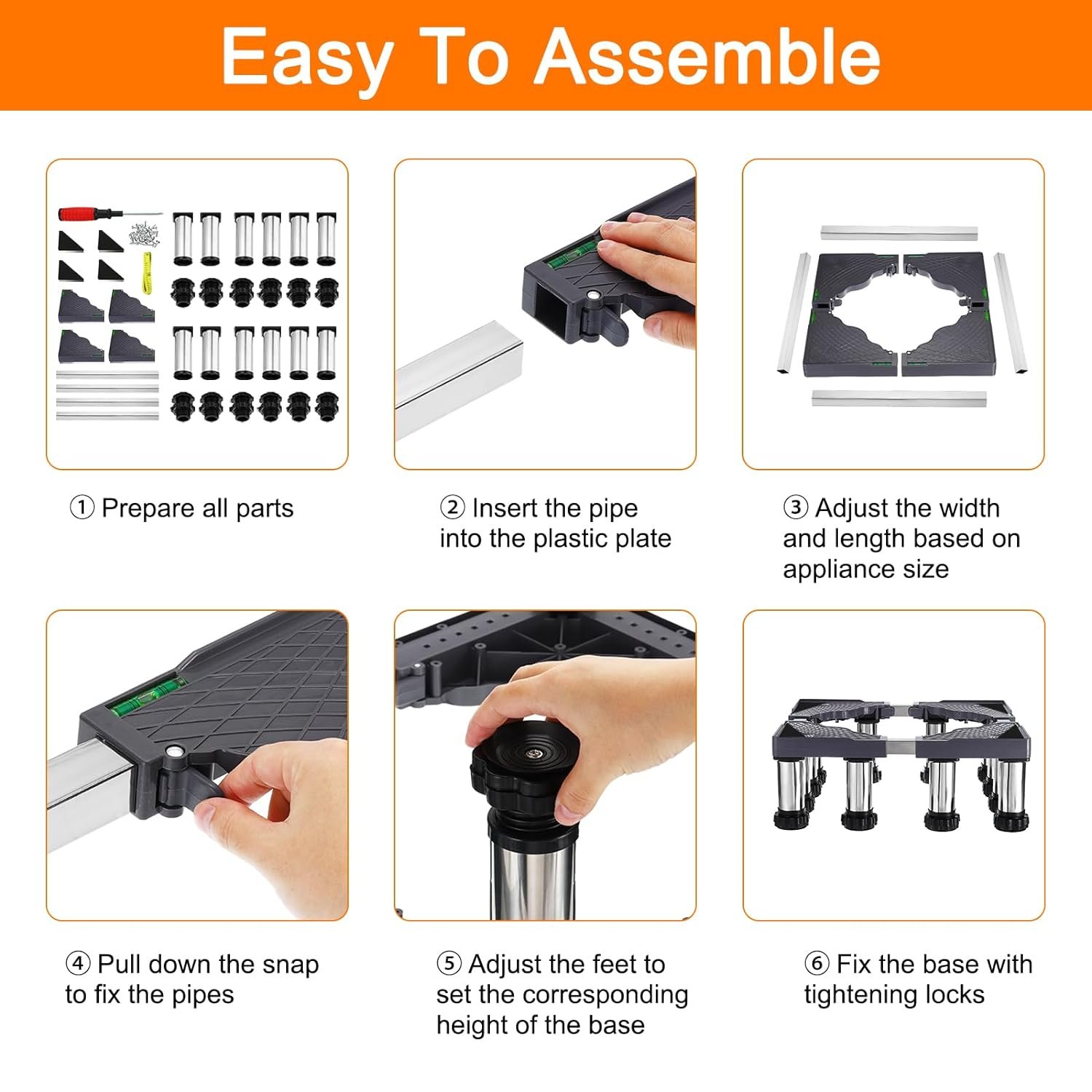 Easy To Assemble

① Prepare all parts

② Insert the pipe into the plastic plate

③ Adjust the width and length based on appliance size

④ Pull down the snap to fix the pipes

⑤ Adjust the feet to set the corresponding height of the base

⑥ Fix the base with tightening locks