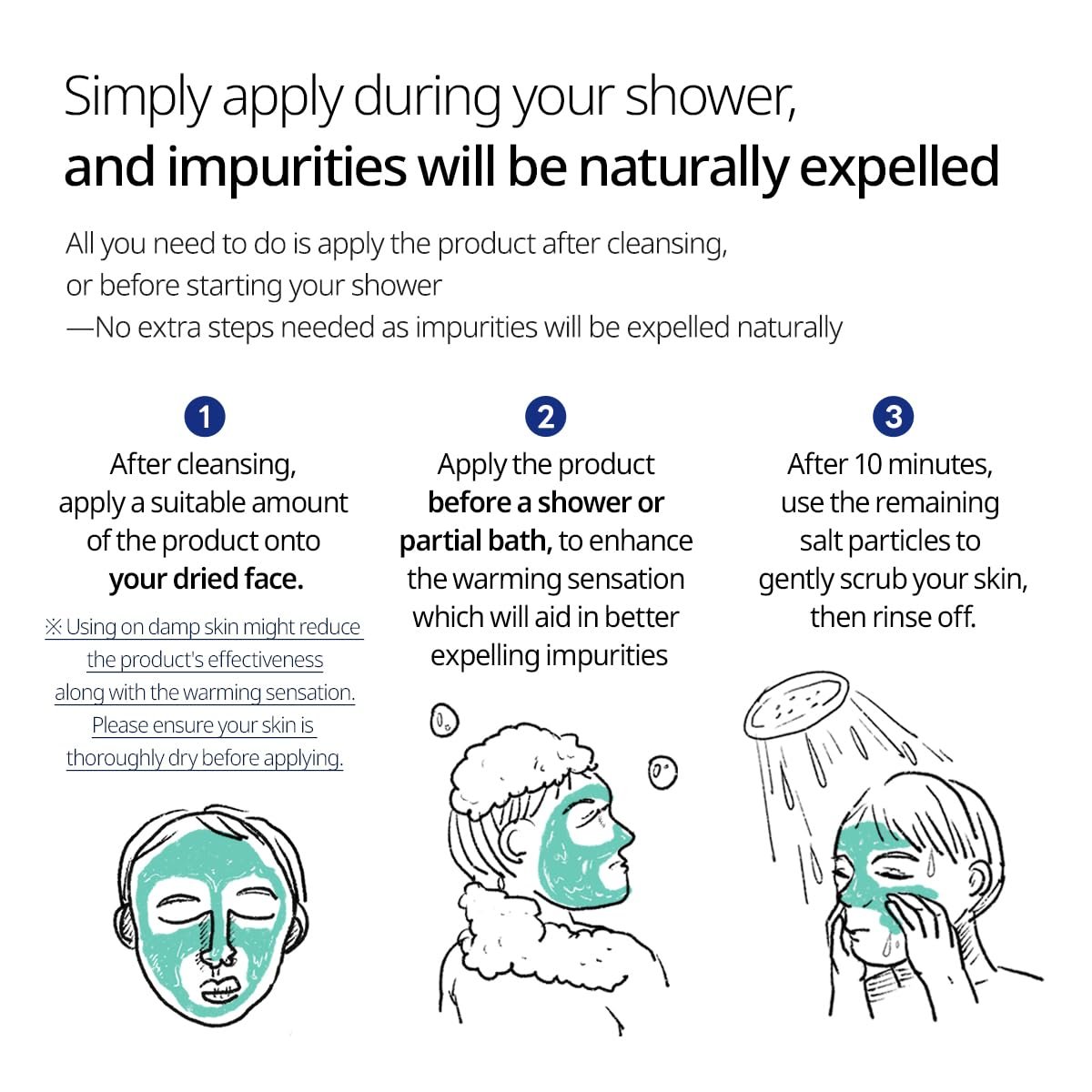 Simply apply during your shower,
and impurities will be naturally expelled

All you need to do is apply the product after cleansing, or before starting your shower
—No extra steps needed as impurities will be expelled naturally

1
After cleansing, apply a suitable amount of the product onto your dried face.

※ Using on damp skin might reduce the product's effectiveness along with the warming sensation. Please ensure your skin is thoroughly dry before applying.

2
Apply the product before a shower or partial bath, to enhance the warming sensation which will aid in better expelling impurities

3
After 10 minutes, use the remaining salt particles to gently scrub your skin, then rinse off.