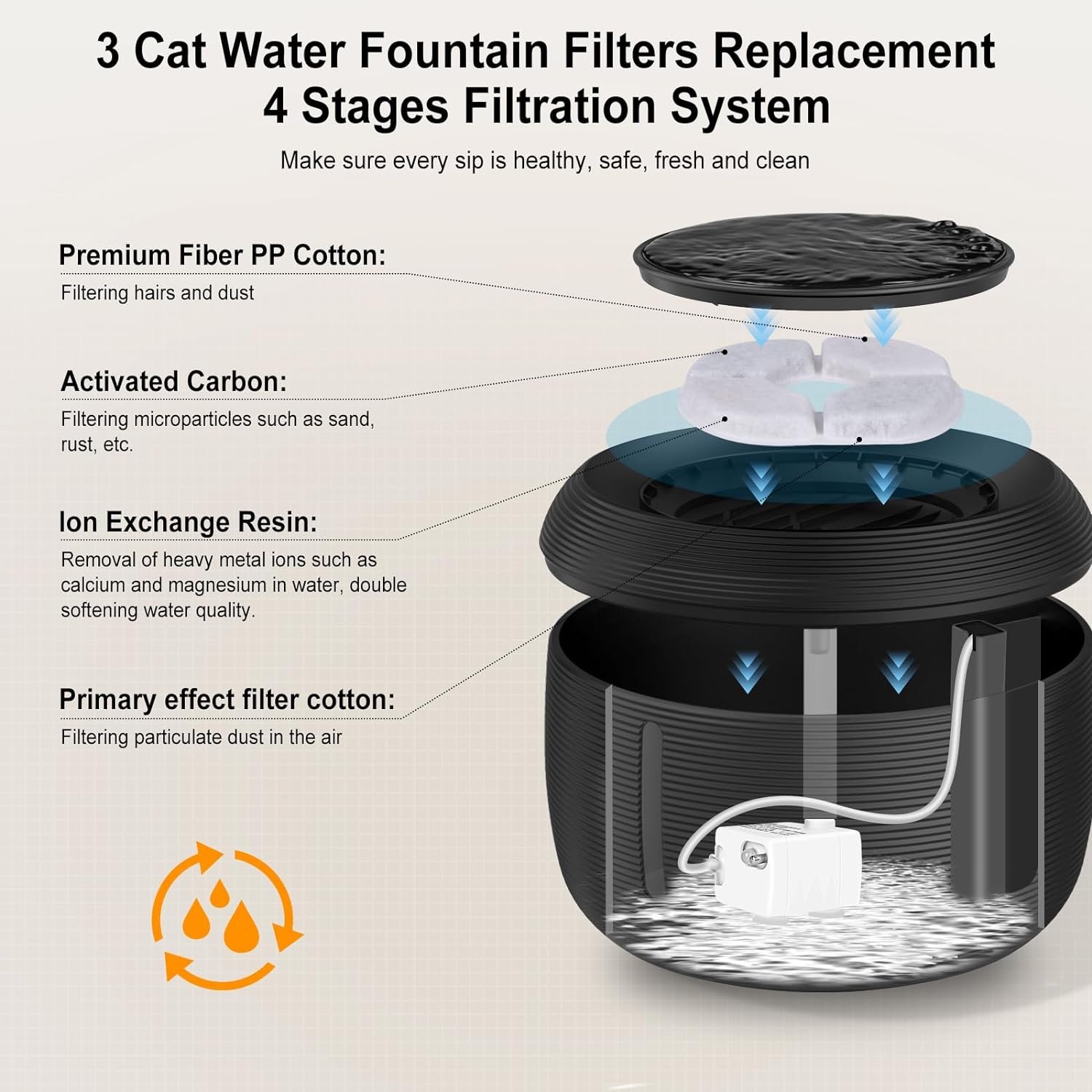 3 Cat Water Fountain Filters Replacement
4 Stages Filtration System

Make sure every sip is healthy, safe, fresh and clean

Premium Fiber PP Cotton:
Filtering hairs and dust

Activated Carbon:
Filtering microparticles such as sand, rust, etc.

Ion Exchange Resin:
Removal of heavy metal ions such as calcium and magnesium in water, double softening water quality.

Primary effect filter cotton:
Filtering particulate dust in the air