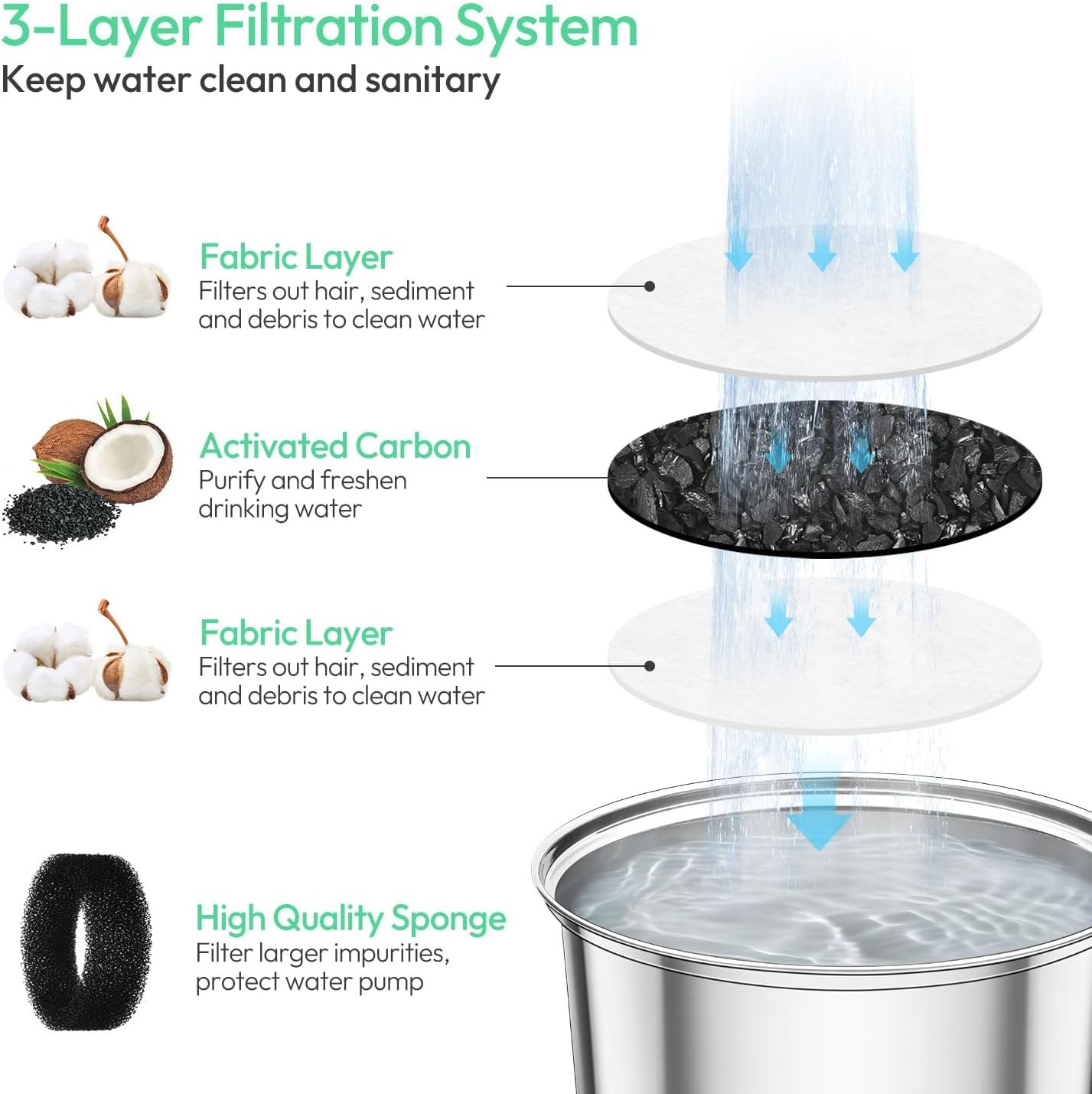 3-Layer Filtration System
Keep water clean and sanitary

Fabric Layer
Filters out hair, sediment and debris to clean water

Activated Carbon
Purify and freshen drinking water

Fabric Layer
Filters out hair, sediment and debris to clean water

High Quality Sponge
Filter larger impurities, protect water pump