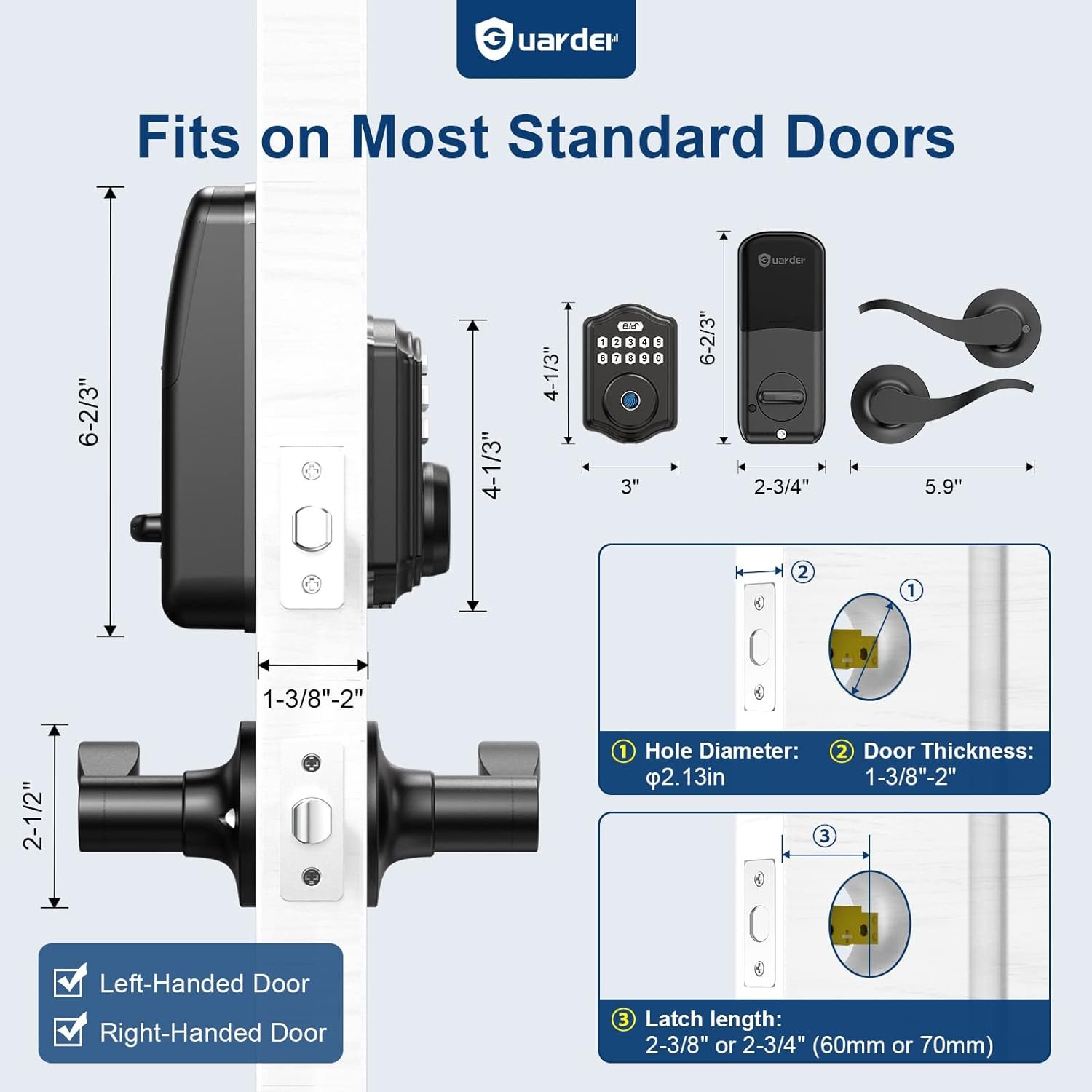 Guarder

Fits on Most Standard Doors

6-2/3"

4-1/3"

1-3/8"-2"

2-1/2"

4-1/3"

1 2 3 4 5
6 7 8 9 0

3"

6-2/3"

Guarder

2-3/4"

5.9"

②

①

① Hole Diameter: φ2.13in

② Door Thickness: 1-3/8"-2"

③

③ Latch length: 2-3/8" or 2-3/4" (60mm or 70mm)

Left-Handed Door

Right-Handed Door