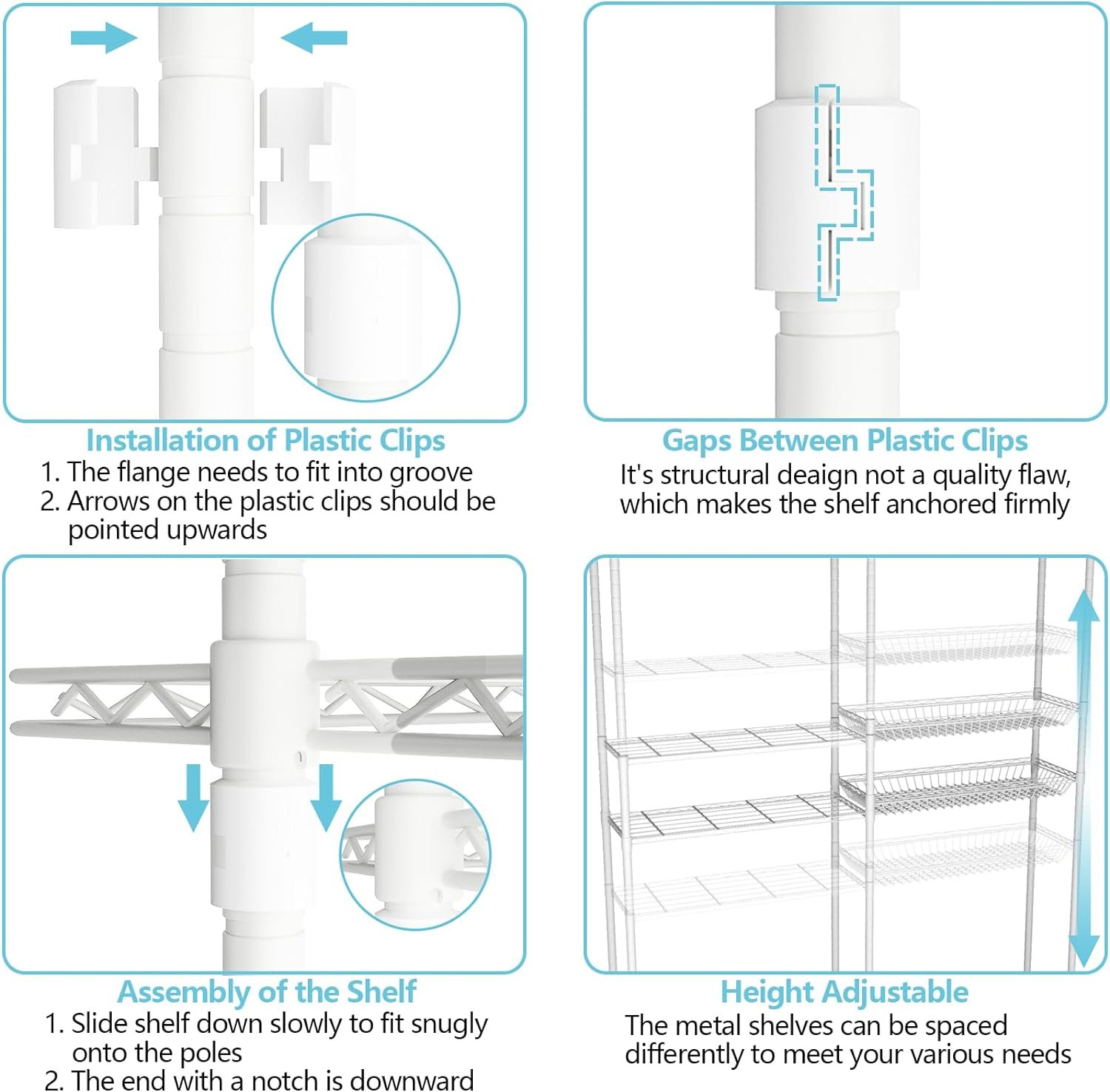 Installation of Plastic Clips
1. The flange needs to fit into groove
2. Arrows on the plastic clips should be pointed upwards

Gaps Between Plastic Clips
It's structural deaign not a quality flaw, which makes the shelf anchored firmly

Assembly of the Shelf
1. Slide shelf down slowly to fit snugly onto the poles
2. The end with a notch is downward

Height Adjustable
The metal shelves can be spaced differently to meet your various needs