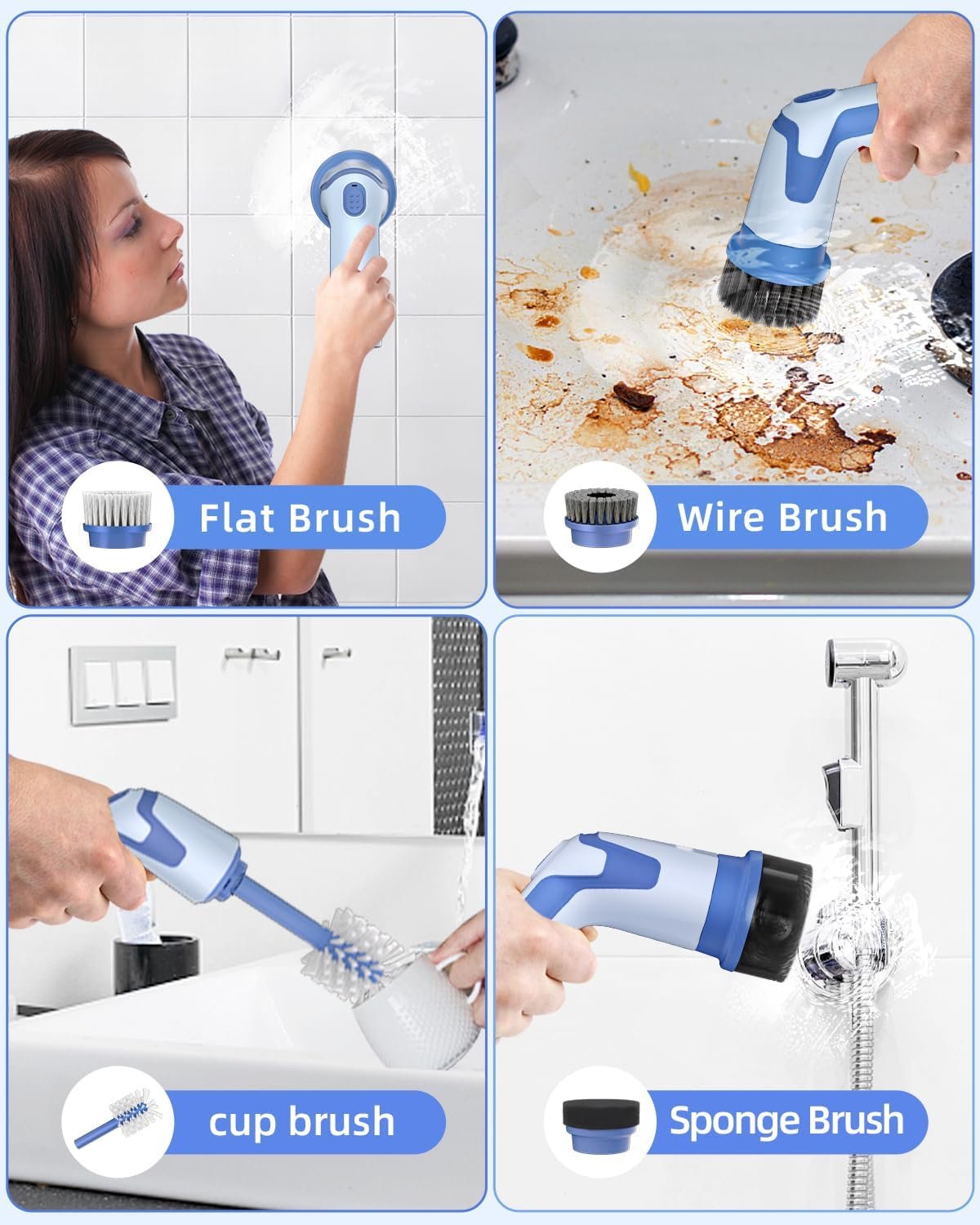 Flat Brush

Wire Brush

cup brush

Sponge Brush