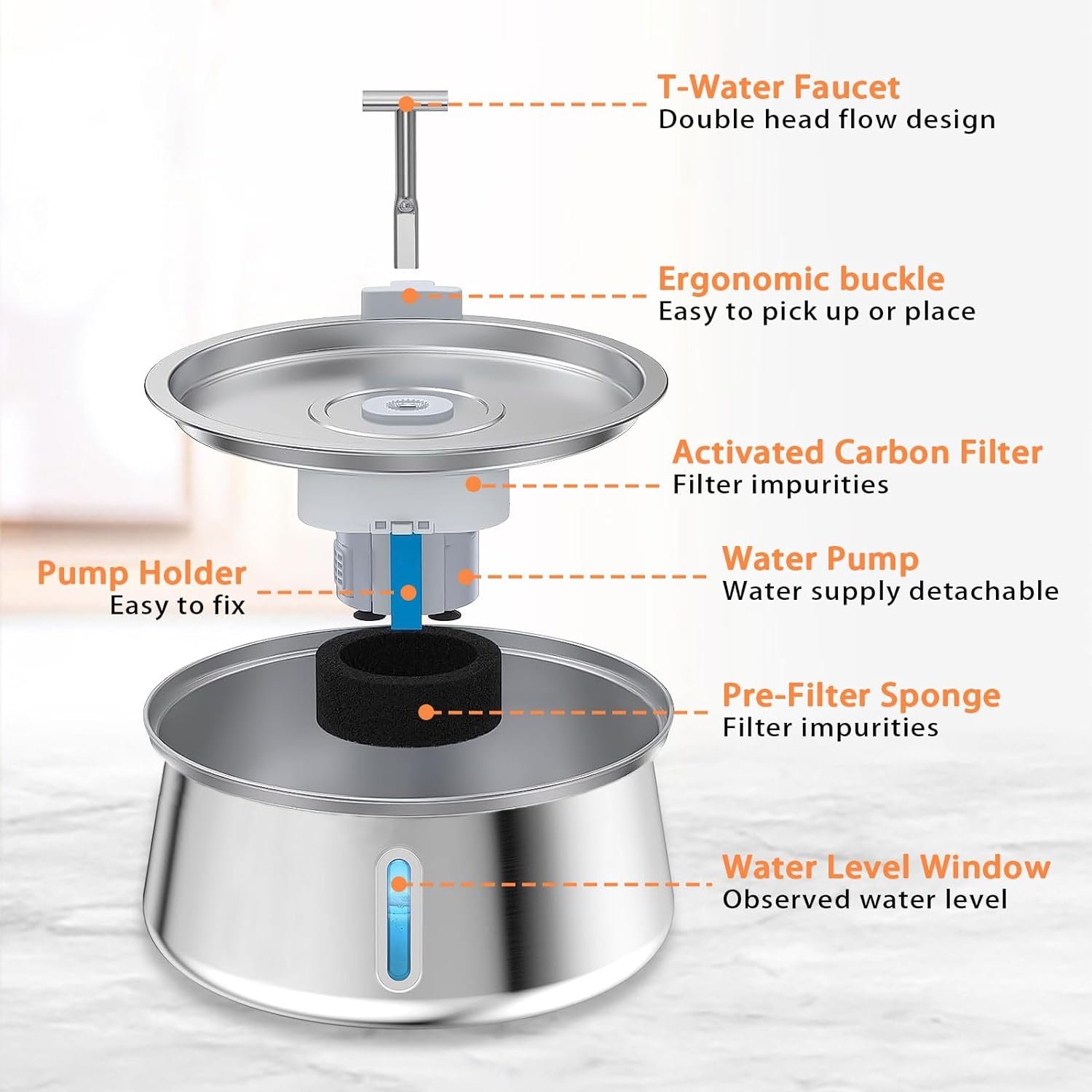 T-Water Faucet
Double head flow design

Ergonomic buckle
Easy to pick up or place

Activated Carbon Filter
Filter impurities

Pump Holder
Easy to fix

Water Pump
Water supply detachable

Pre-Filter Sponge
Filter impurities

Water Level Window
Observed water level