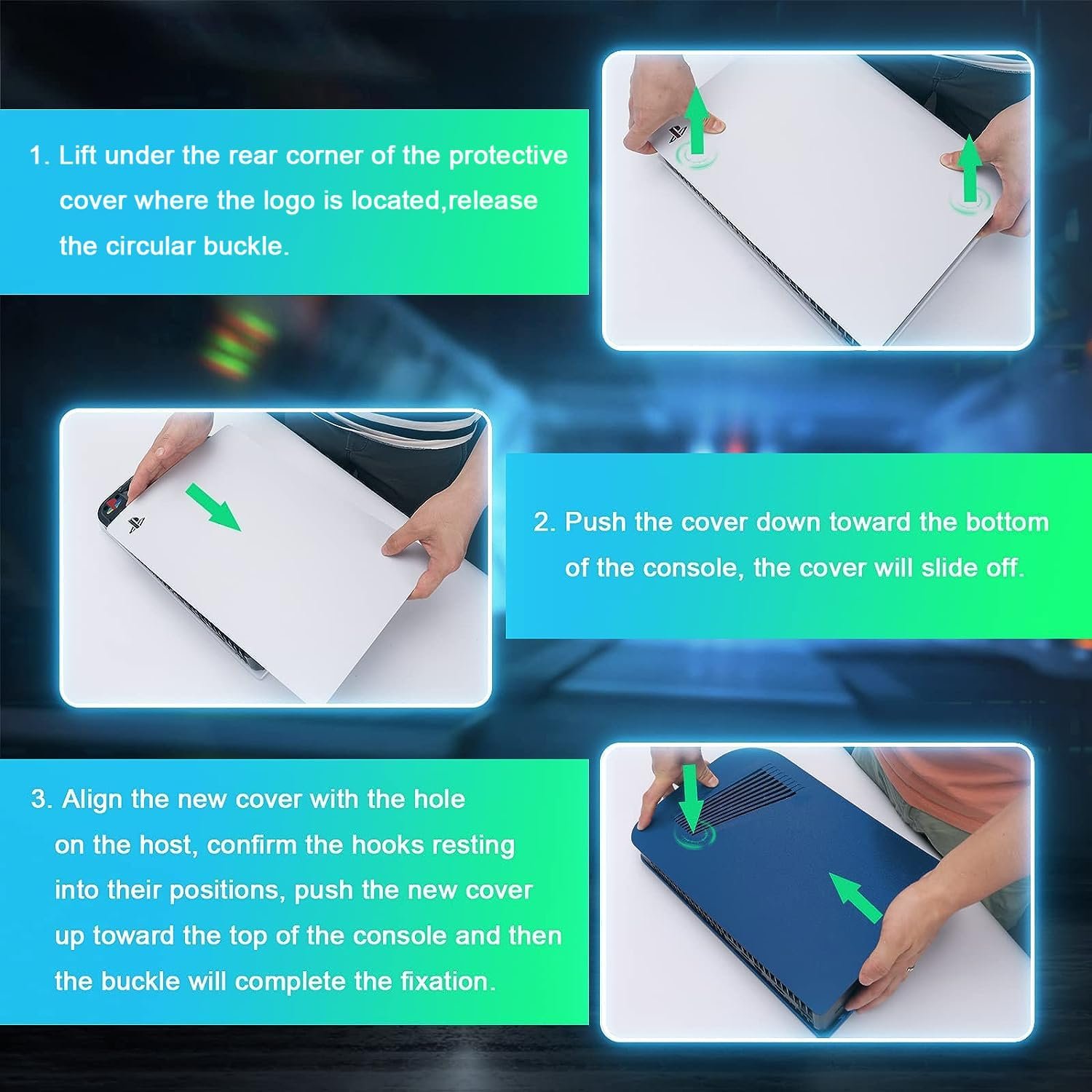 1. Lift under the rear corner of the protective cover where the logo is located,release the circular buckle.

2. Push the cover down toward the bottom of the console, the cover will slide off.

3. Align the new cover with the hole on the host, confirm the hooks resting into their positions, push the new cover up toward the top of the console and then the buckle will complete the fixation.