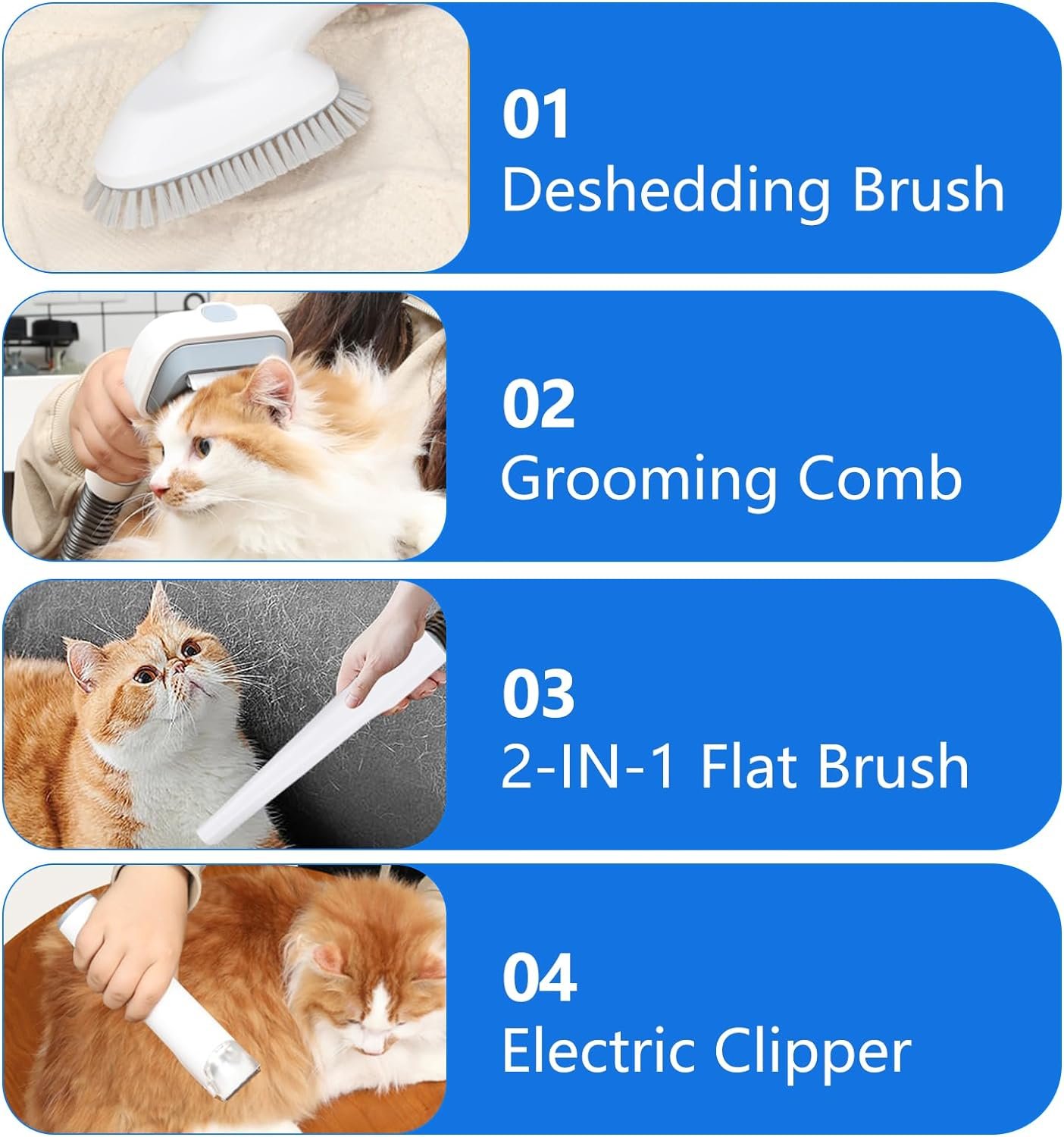 01
Deshedding Brush

02
Grooming Comb

03
2-IN-1 Flat Brush

04
Electric Clipper