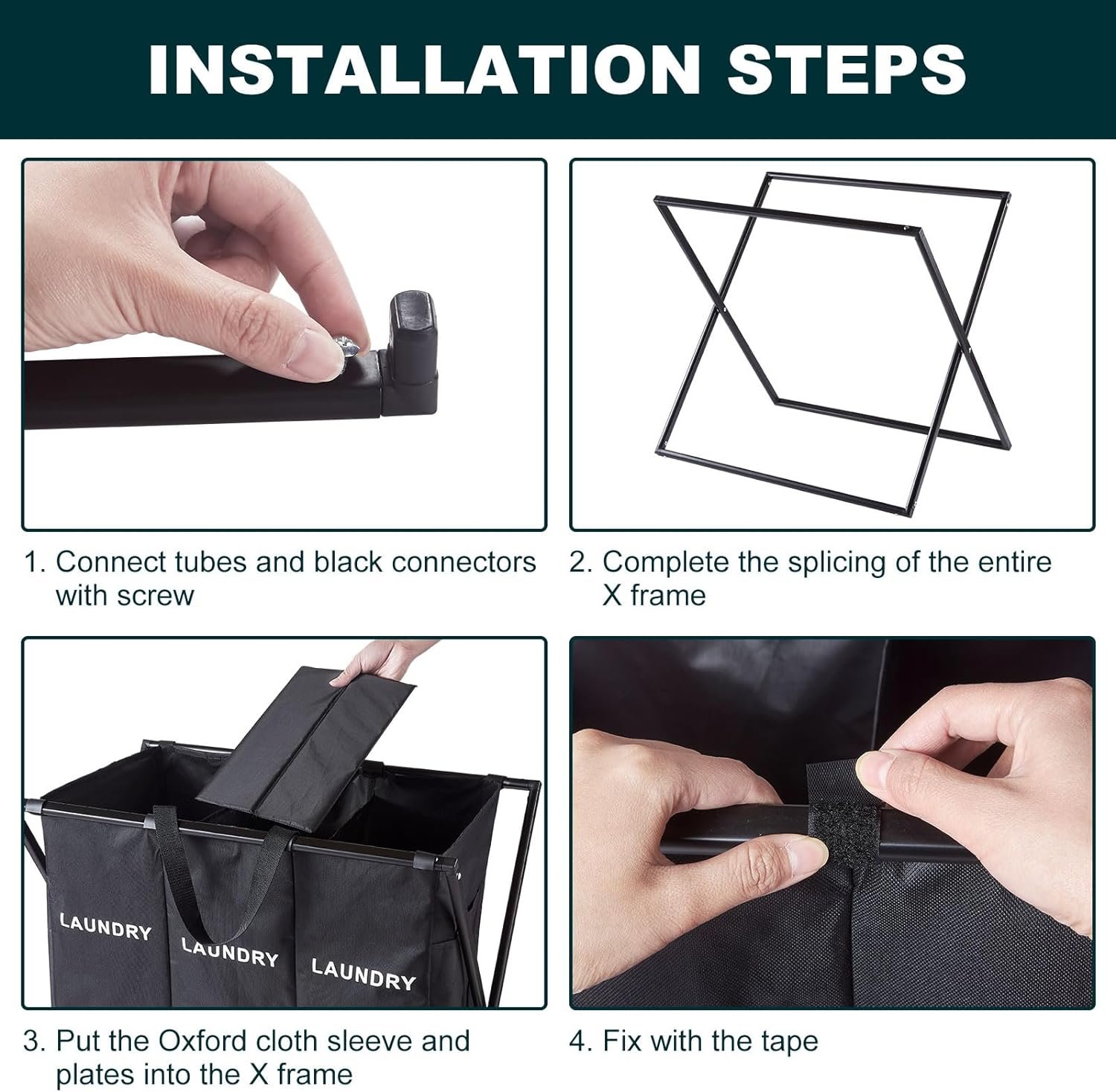 INSTALLATION STEPS

1. Connect tubes and black connectors with screw

2. Complete the splicing of the entire X frame

LAUNDRY
LAUNDRY
LAUNDRY

3. Put the Oxford cloth sleeve and plates into the X frame

4. Fix with the tape