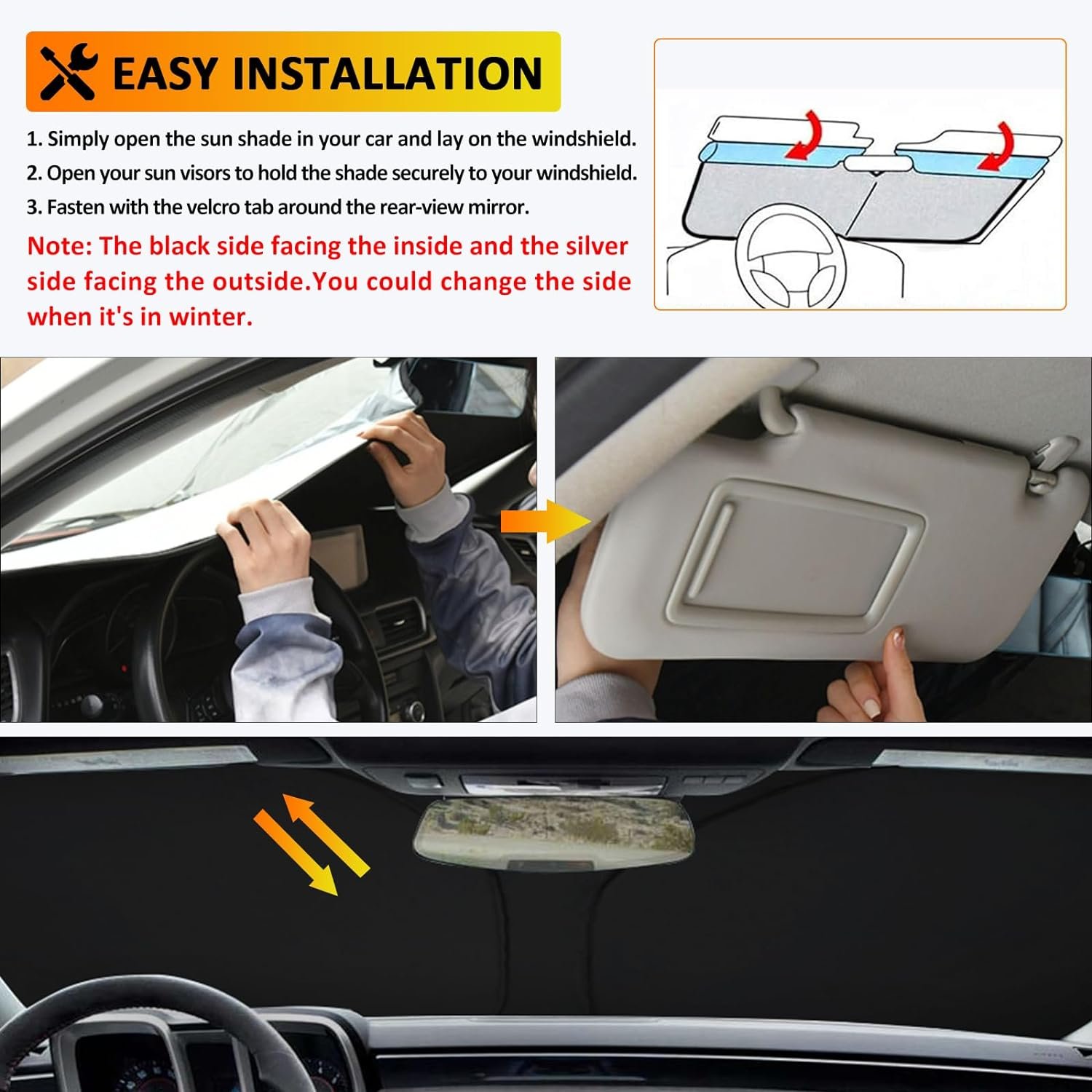 EASY INSTALLATION

1. Simply open the sun shade in your car and lay on the windshield.
2. Open your sun visors to hold the shade securely to your windshield.
3. Fasten with the velcro tab around the rear-view mirror.

Note: The black side facing the inside and the silver side facing the outside.You could change the side when it's in winter.