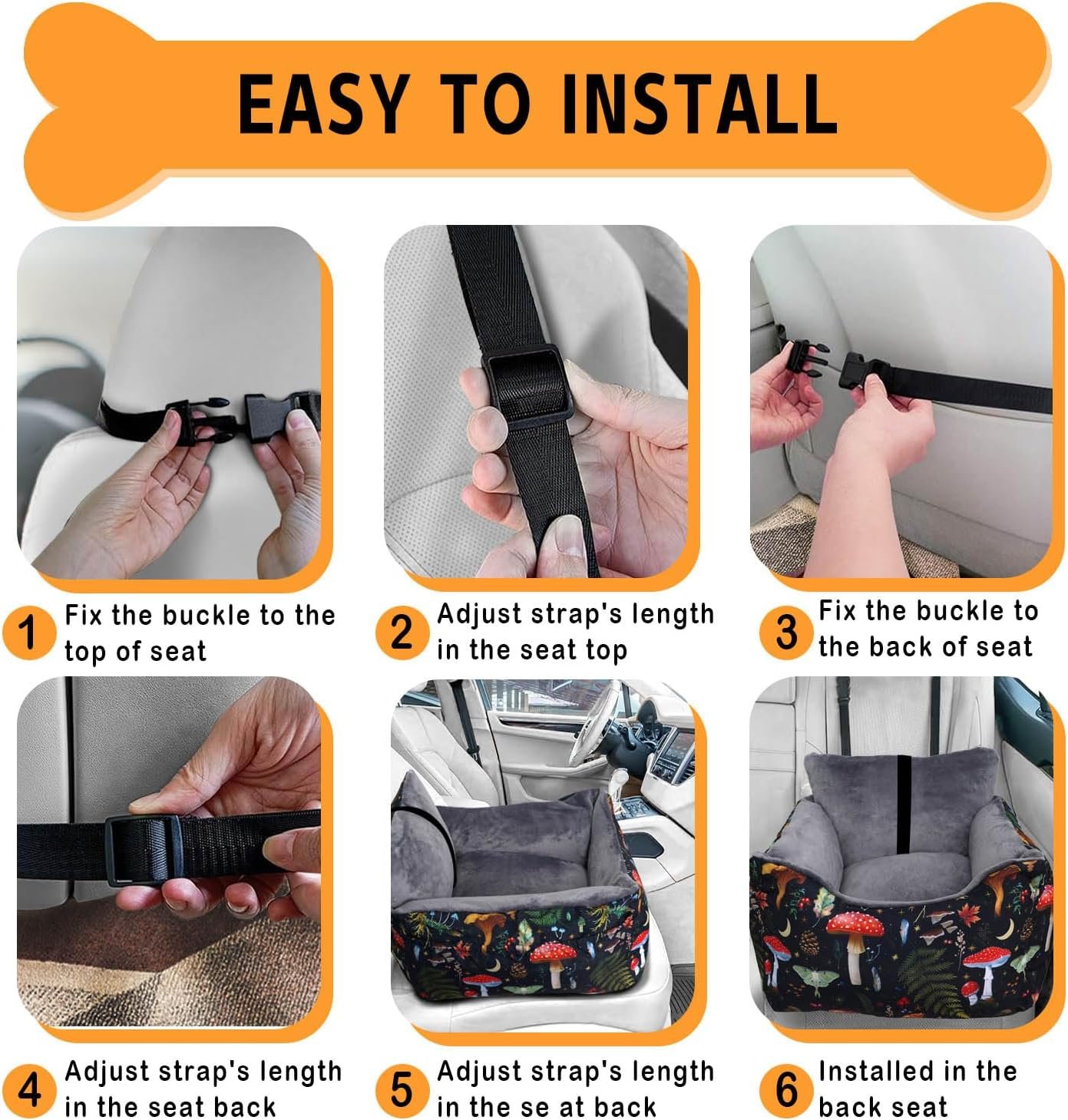 EASY TO INSTALL

1 Fix the buckle to the top of seat

2 Adjust strap's length in the seat top

3 Fix the buckle to the back of seat

4 Adjust strap's length in the seat back

5 Adjust strap's length in the se at back

6 Installed in the back seat