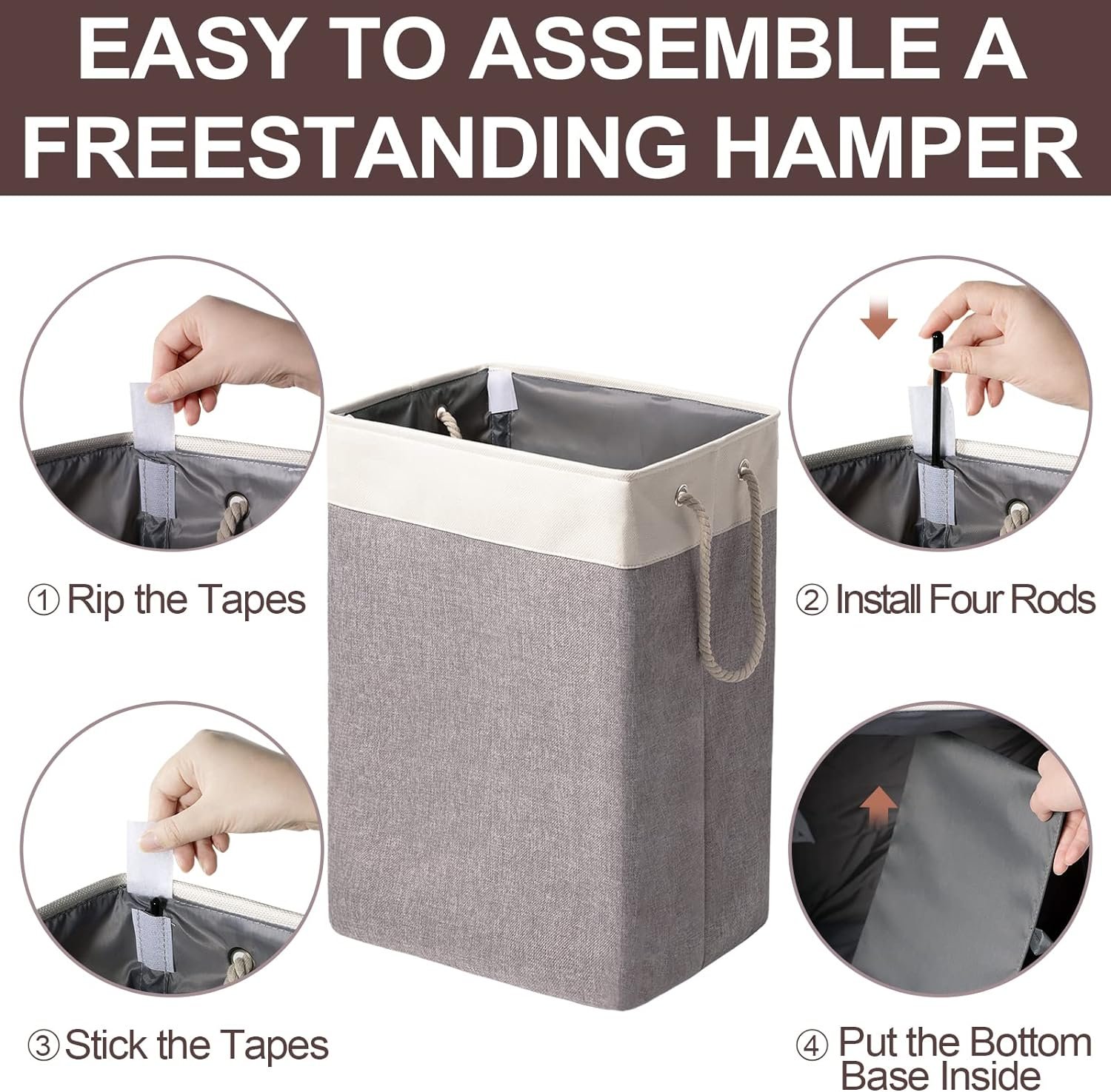 EASY TO ASSEMBLE A FREESTANDING HAMPER

① Rip the Tapes

② Install Four Rods

③ Stick the Tapes

④ Put the Bottom Base Inside