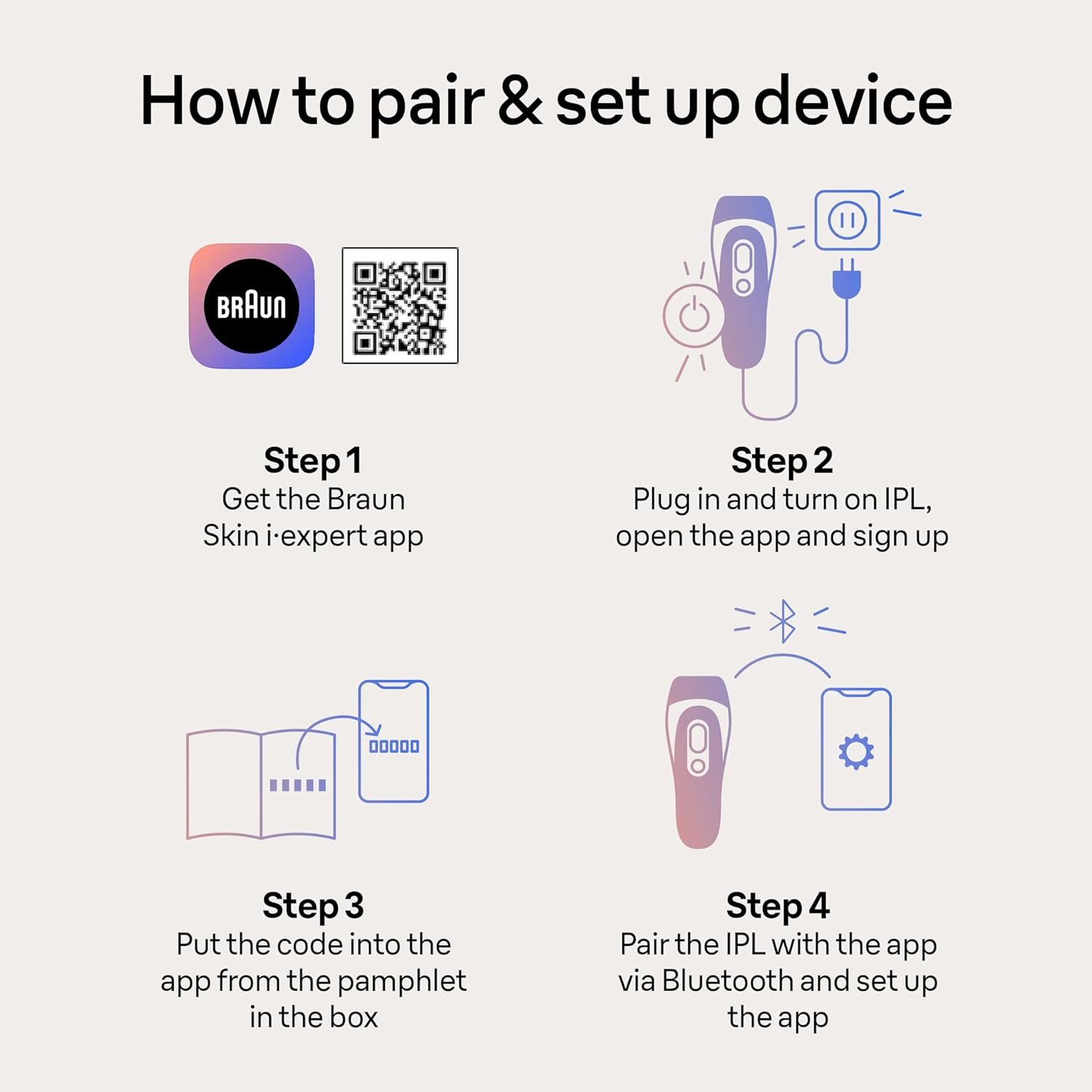 How to pair & set up device

BRAUN

Step 1
Get the Braun Skin i·expert app

Step 2
Plug in and turn on IPL, open the app and sign up

Step 3
Put the code into the app from the pamphlet in the box

Step 4
Pair the IPL with the app via Bluetooth and set up the app